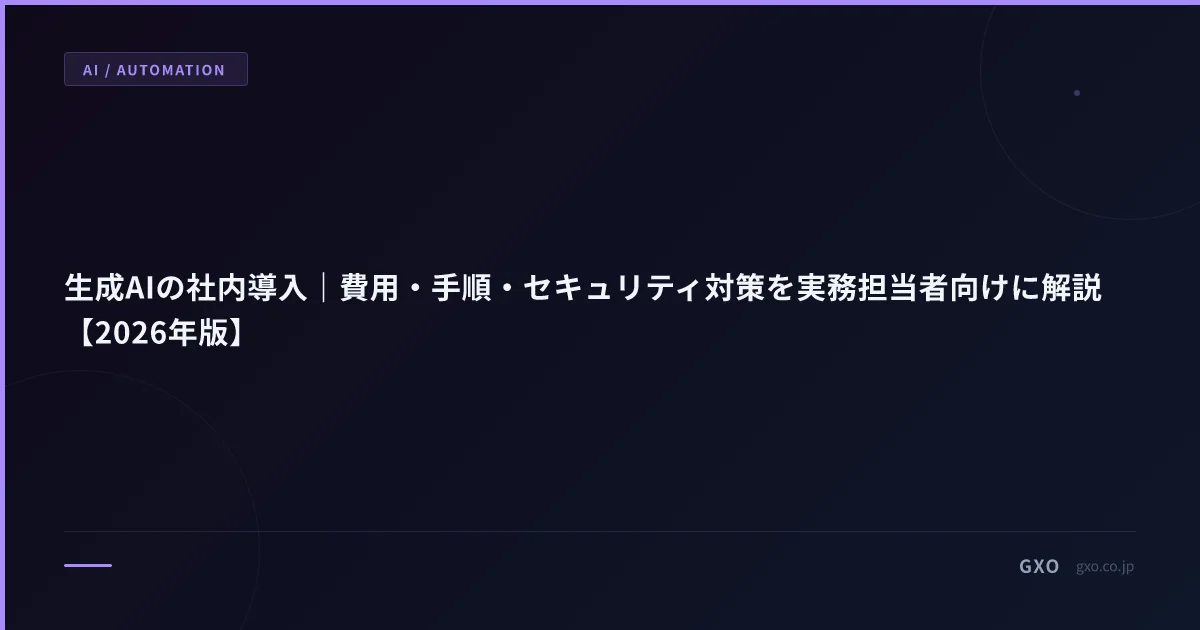 AI / AUTOMATION

生成AIの社内導入｜費用・手順・セキュリティ対策を実務担当者向けに解説【2026年版】

GXO gxo.co.jp