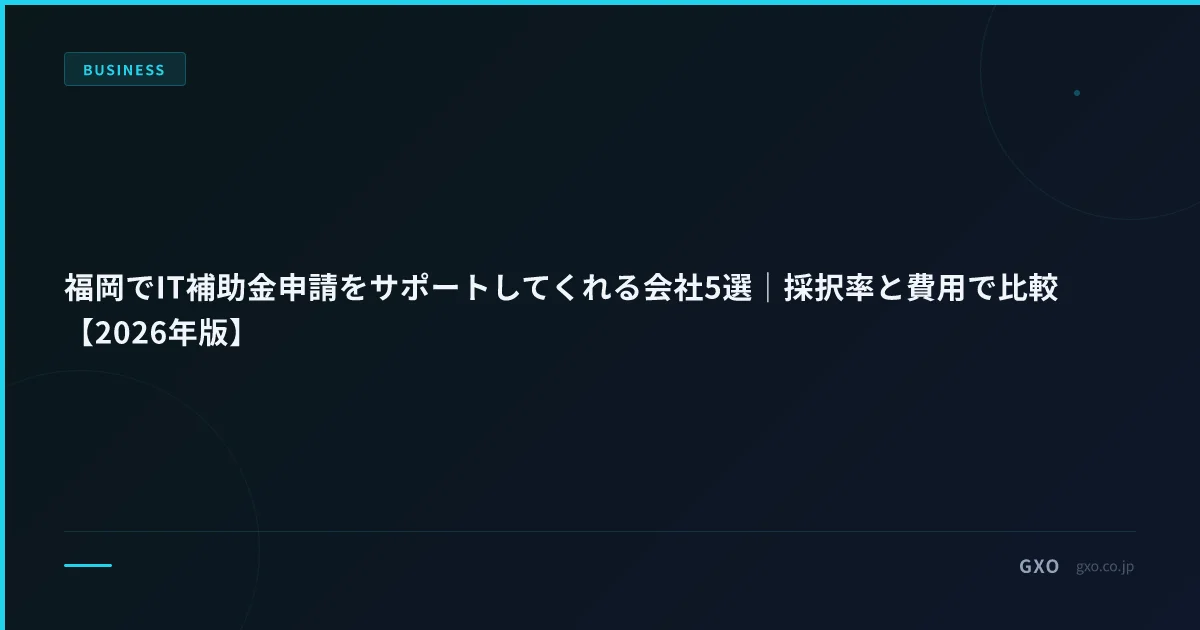 BUSINESS

福岡でIT補助金申請をサポートしてくれる会社5選｜採択率と費用で比較【2026年版】

GXO gxo.co.jp