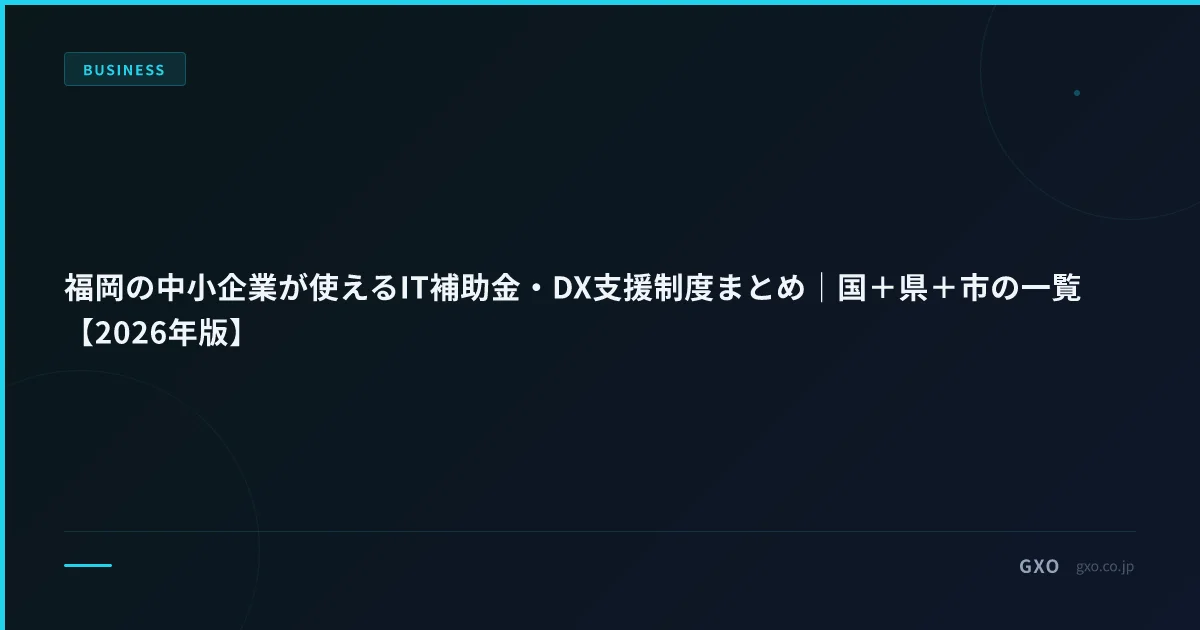 BUSINESS

福岡の中小企業が使えるIT補助金・DX支援制度まとめ｜国＋県＋市の一覧【2026年版】

GXO gxo.co.jp