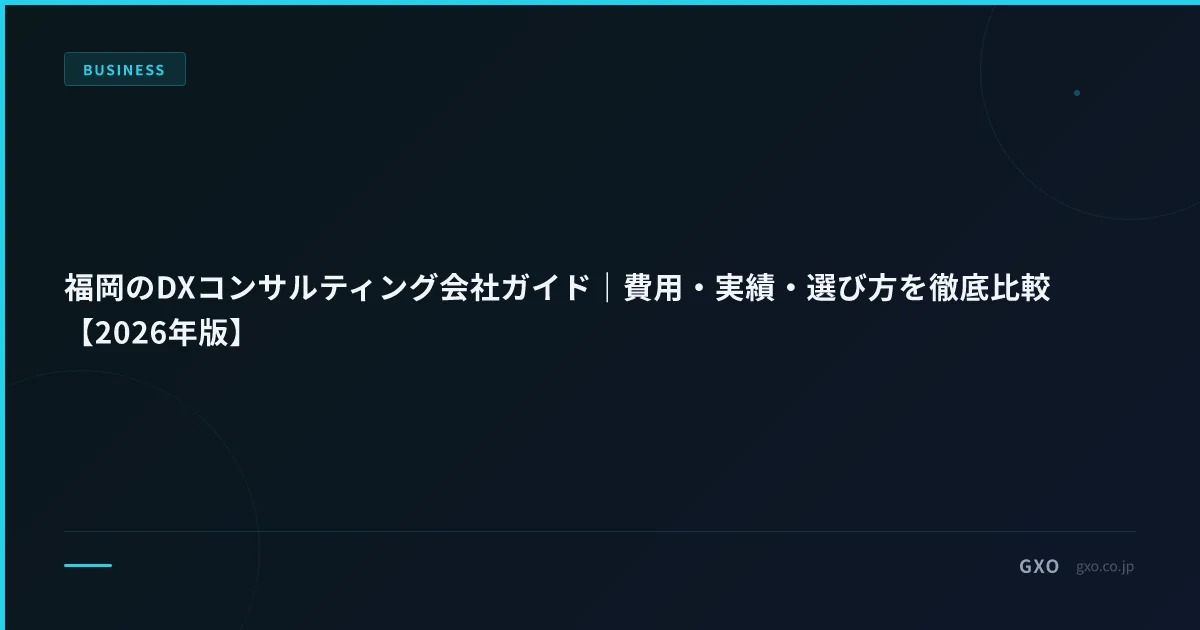 BUSINESS

福岡のDXコンサルティング会社ガイド｜費用・実績・選び方を徹底比較【2026年版】

GXO gxo.co.jp