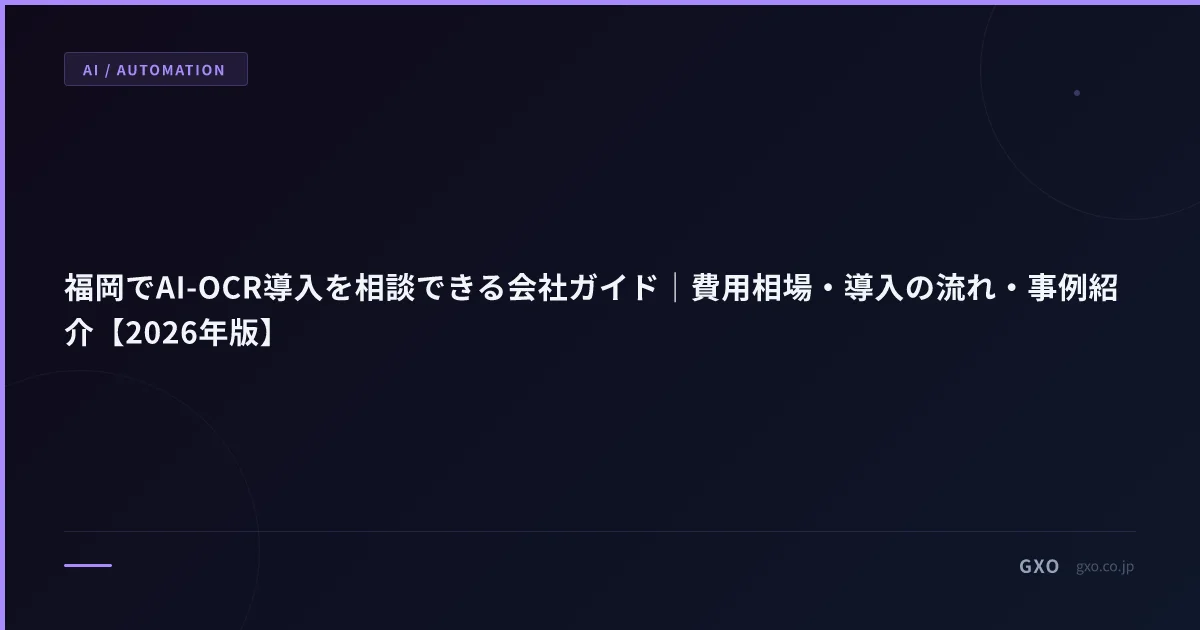 AI / AUTOMATION

福岡でAI-OCR導入を相談できる会社ガイド｜費用相場・導入の流れ・事例紹介【2026年版】

GXO gxo.co.jp