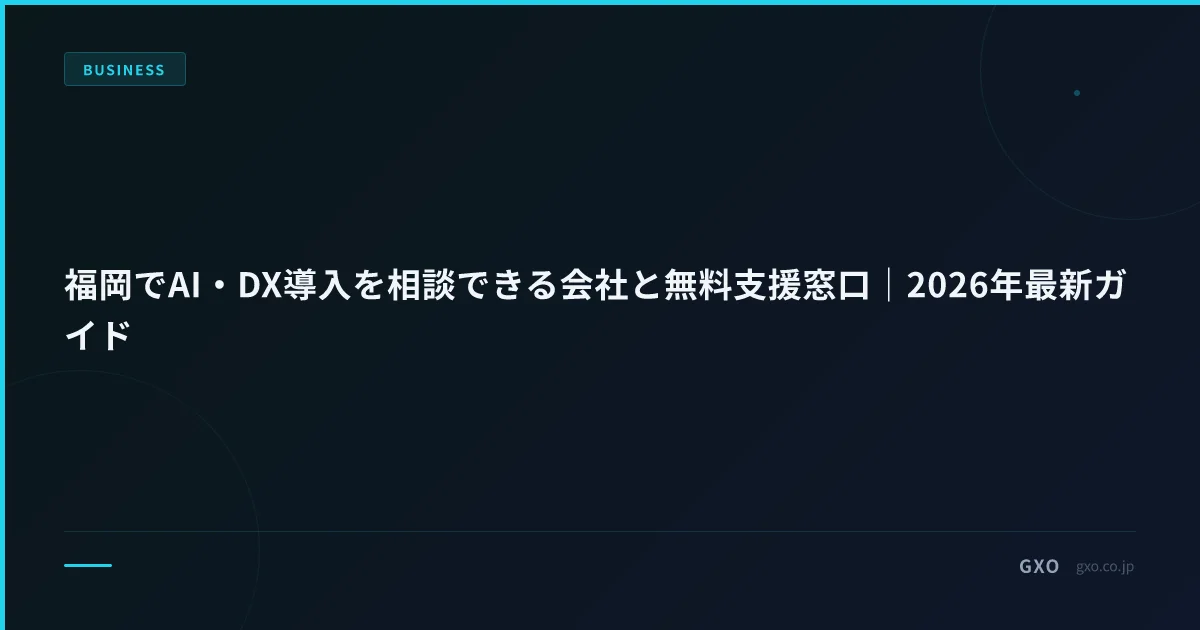 BUSINESS

福岡でAI・DX導入を相談できる会社と無料支援窓口｜2026年最新ガイド

GXO gxo.co.jp