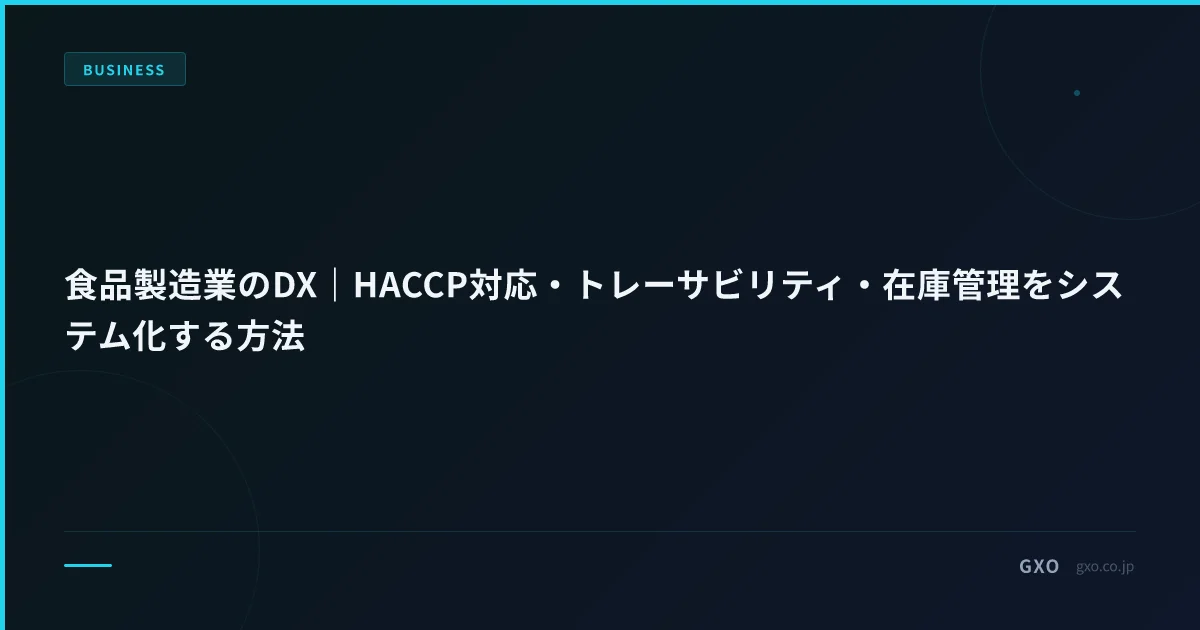 BUSINESS

食品製造業のDX｜HACCP対応・トレーサビリティ・在庫管理をシステム化する方法

GXO gxo.co.jp