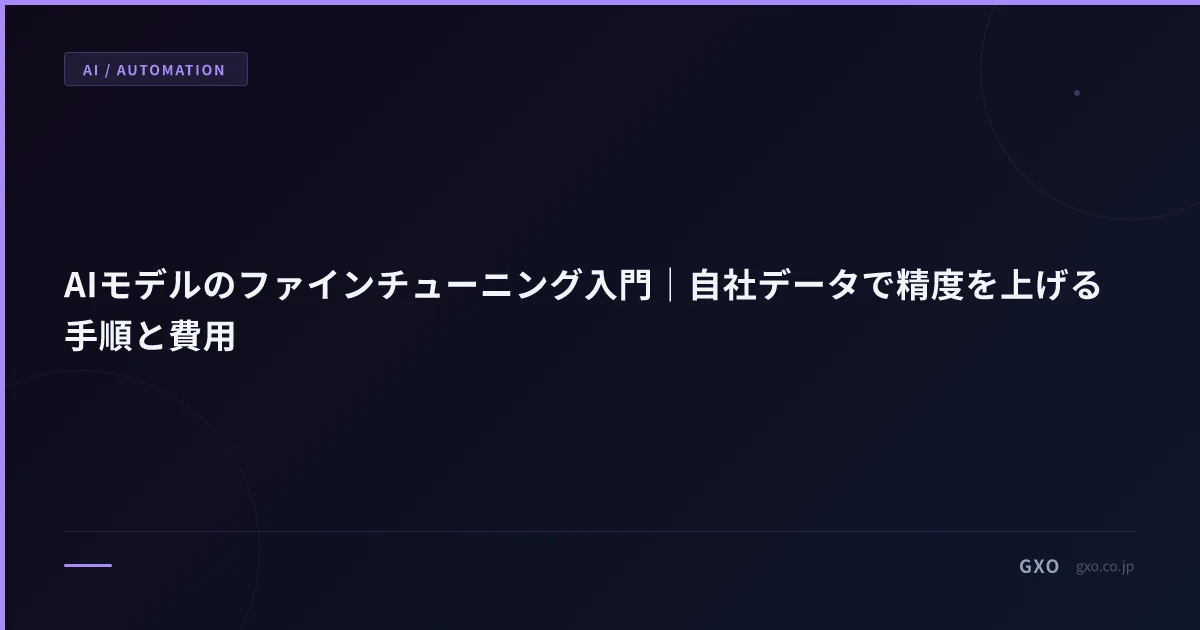 AI / AUTOMATION

AIモデルのファインチューニング入門｜自社データで精度を上げる手順と費用

GXO gxo.co.jp