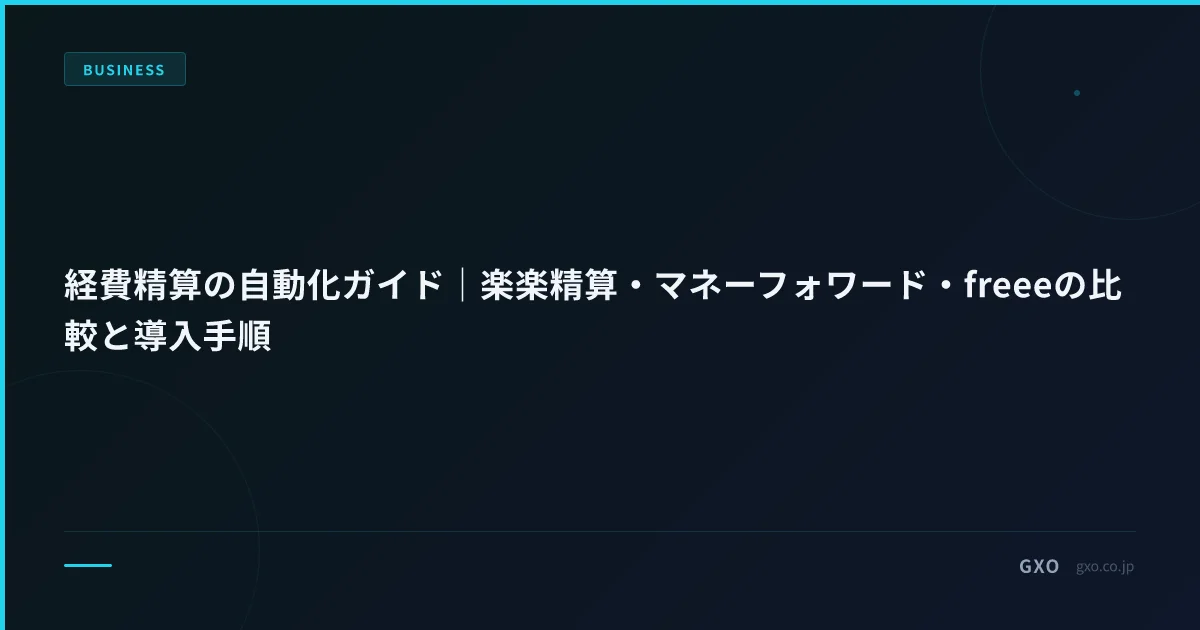 BUSINESS

経費精算の自動化ガイド｜楽楽精算・マネーフォワード・freeeの比較と導入手順

GXO gxo.co.jp