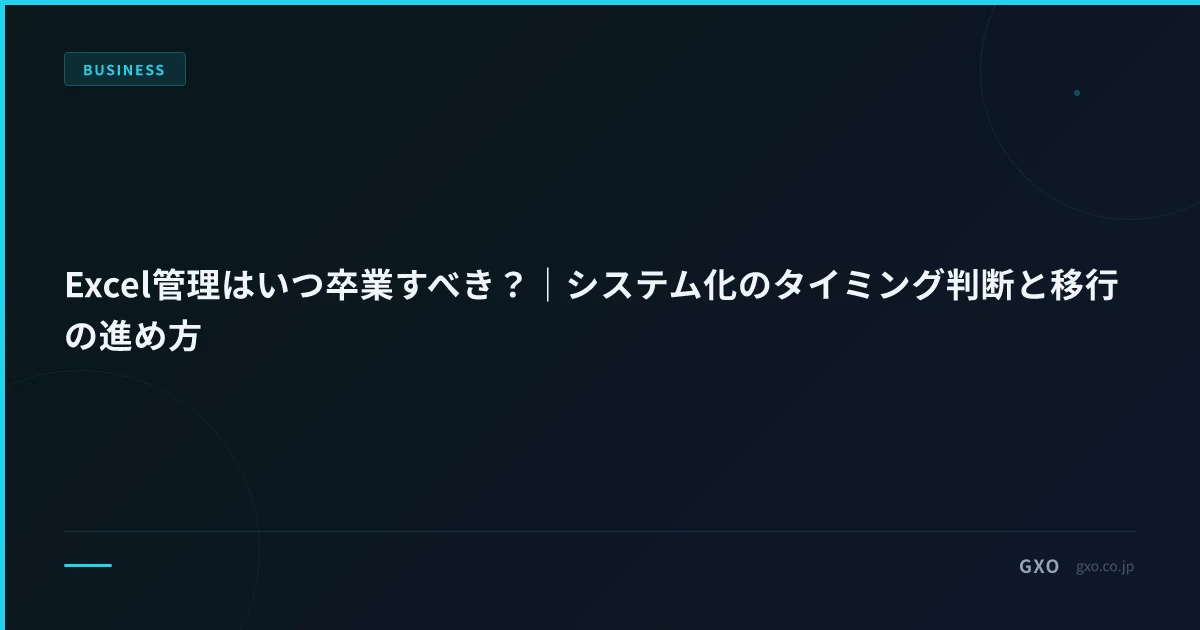 BUSINESS

Excel管理はいつ卒業すべき？｜システム化のタイミング判断と移行の進め方

GXO gxo.co.jp