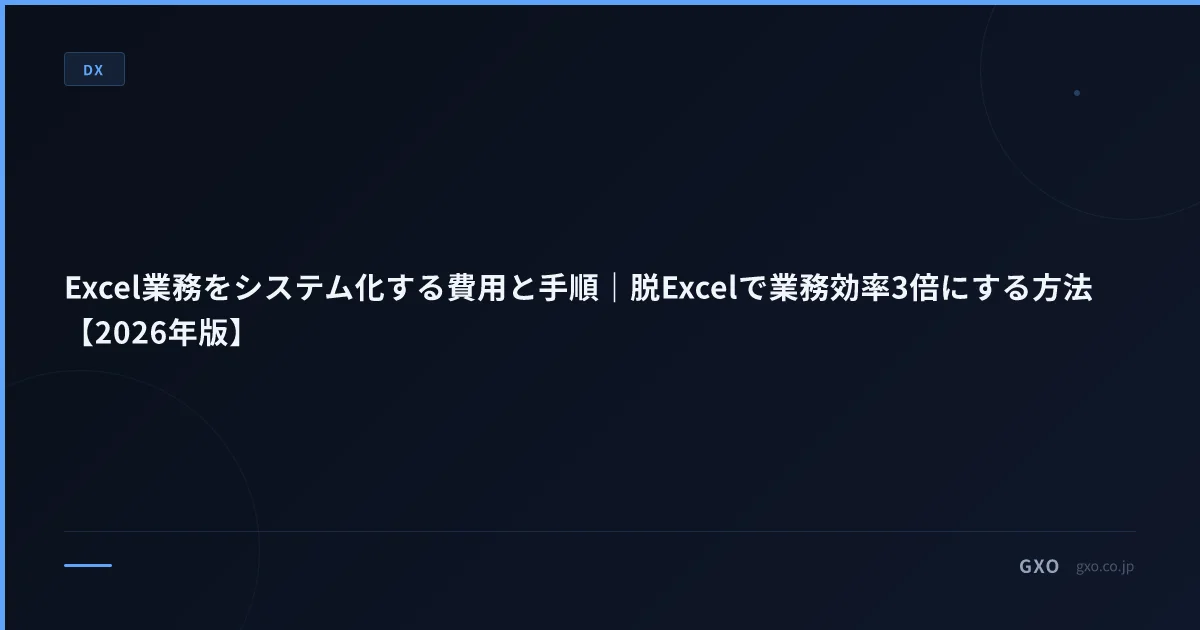 DX

Excel業務をシステム化する費用と手順｜脱Excelで業務効率3倍にする方法【2026年版】

GXO gxo.co.jp