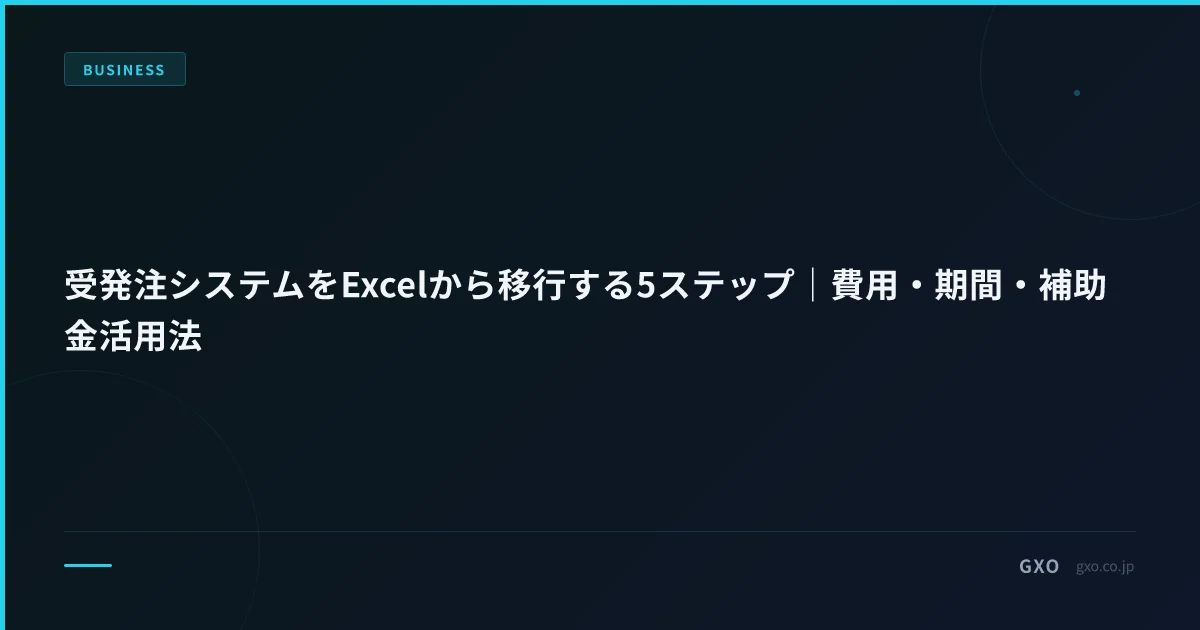 BUSINESS

受発注システムをExcelから移行する5ステップ｜費用・期間・補助金活用法

GXO gxo.co.jp