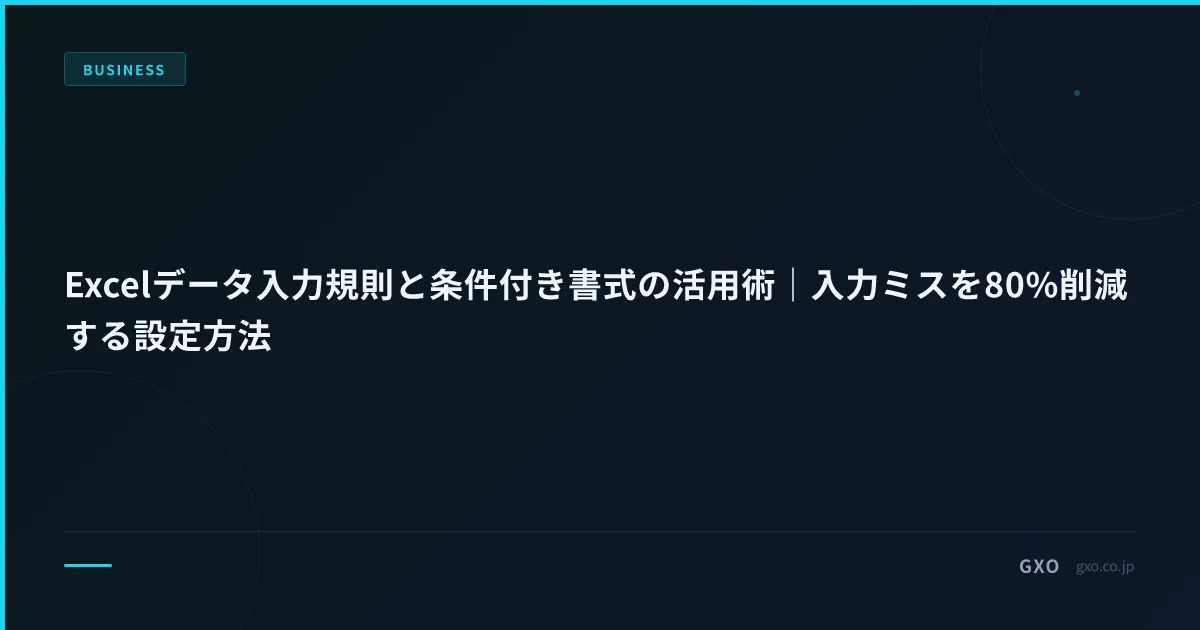 BUSINESS

Excelデータ入力規則と条件付き書式の活用術｜入力ミスを80%削減する設定方法

GXO gxo.co.jp