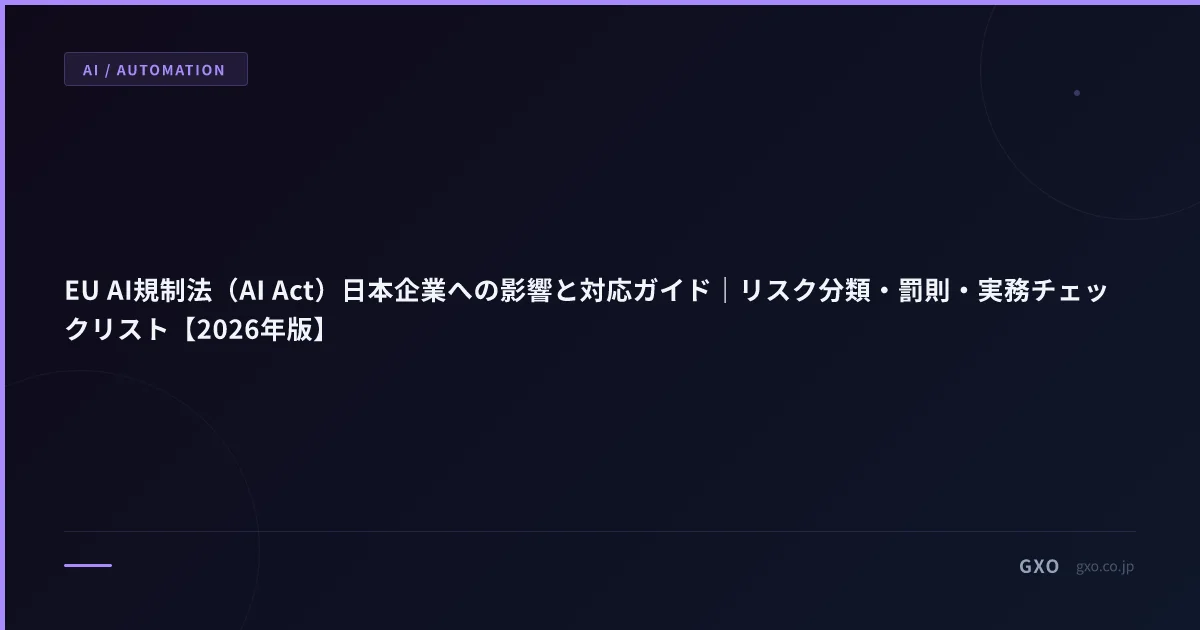 AI / AUTOMATION

EU AI規制法（AI Act）日本企業への影響と対応ガイド｜リスク分類・罰則・実務チェックリスト【2026年版】

GXO gxo.co.jp