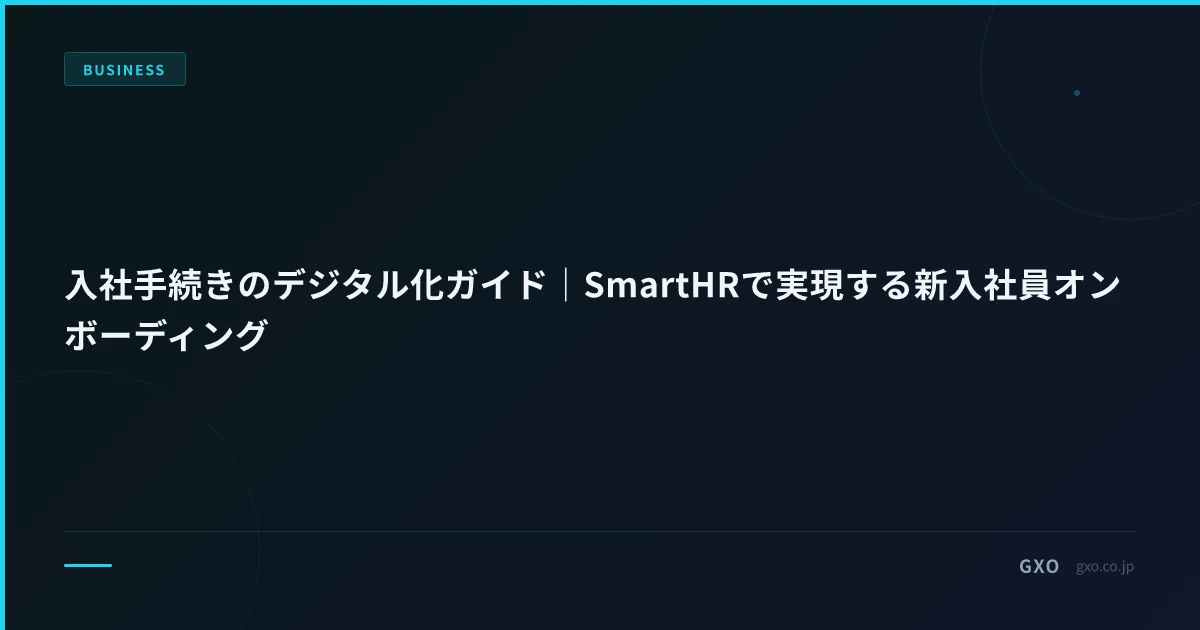 BUSINESS

入社手続きのデジタル化ガイド｜SmartHRで実現する新入社員オンボーディング

GXO gxo.co.jp