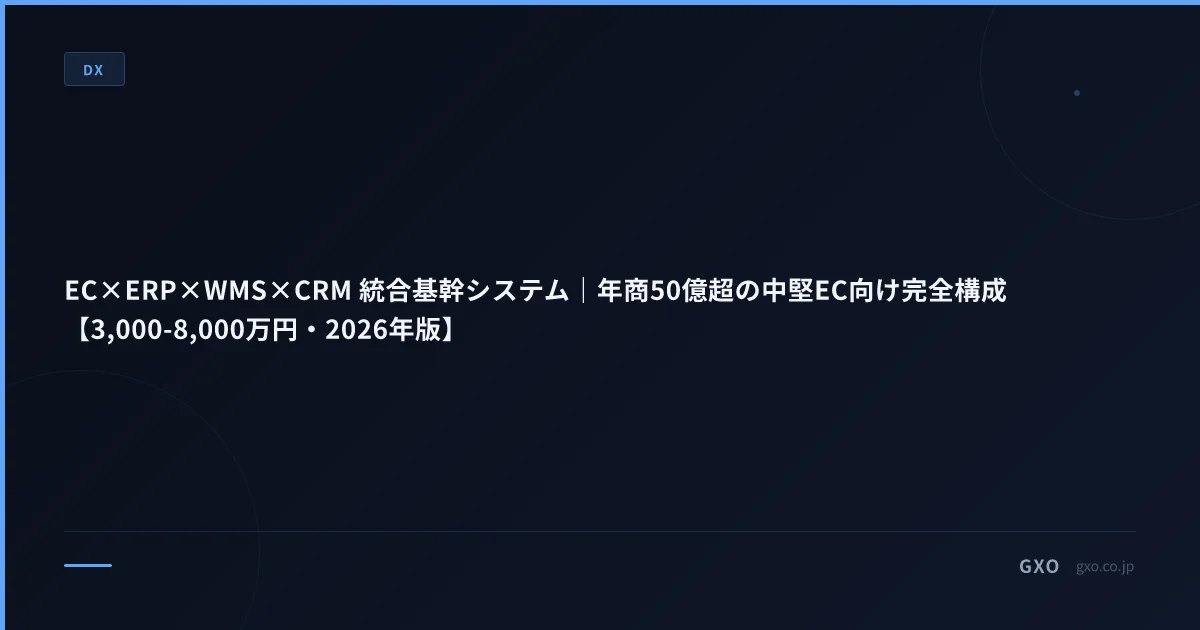 DX

EC×ERP×WMS×CRM 統合基幹システム｜年商50億超の中堅EC向け完全構成【3,000-8,000万円・2026年版】

GXO gxo.co.jp