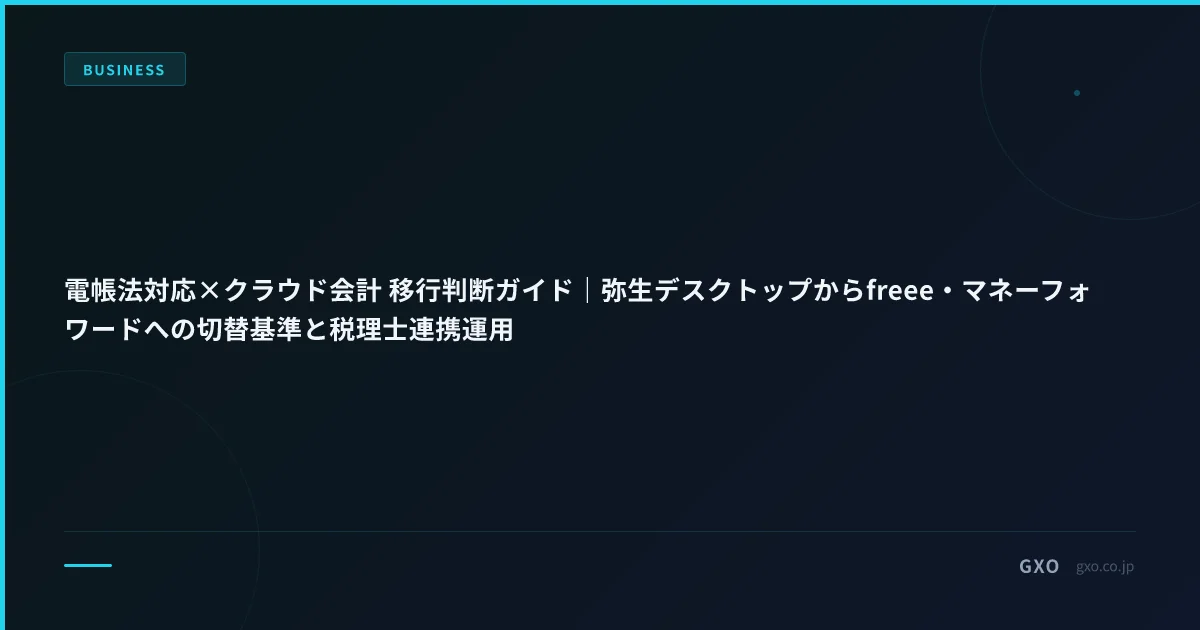 BUSINESS

電帳法対応×クラウド会計 移行判断ガイド｜弥生デスクトップからfreee・マネーフォワードへの切替基準と税理士連携運用

GXO gxo.co.jp