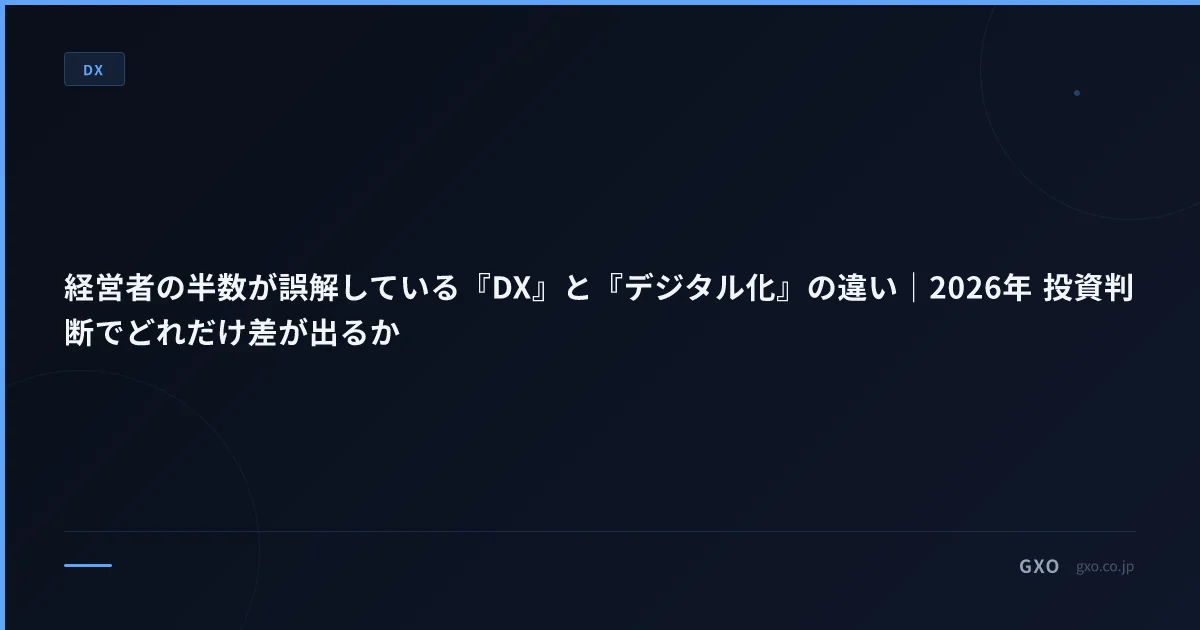 DX

経営者の半数が誤解している『DX』と『デジタル化』の違い｜2026年 投資判断でどれだけ差が出るか

GXO gxo.co.jp