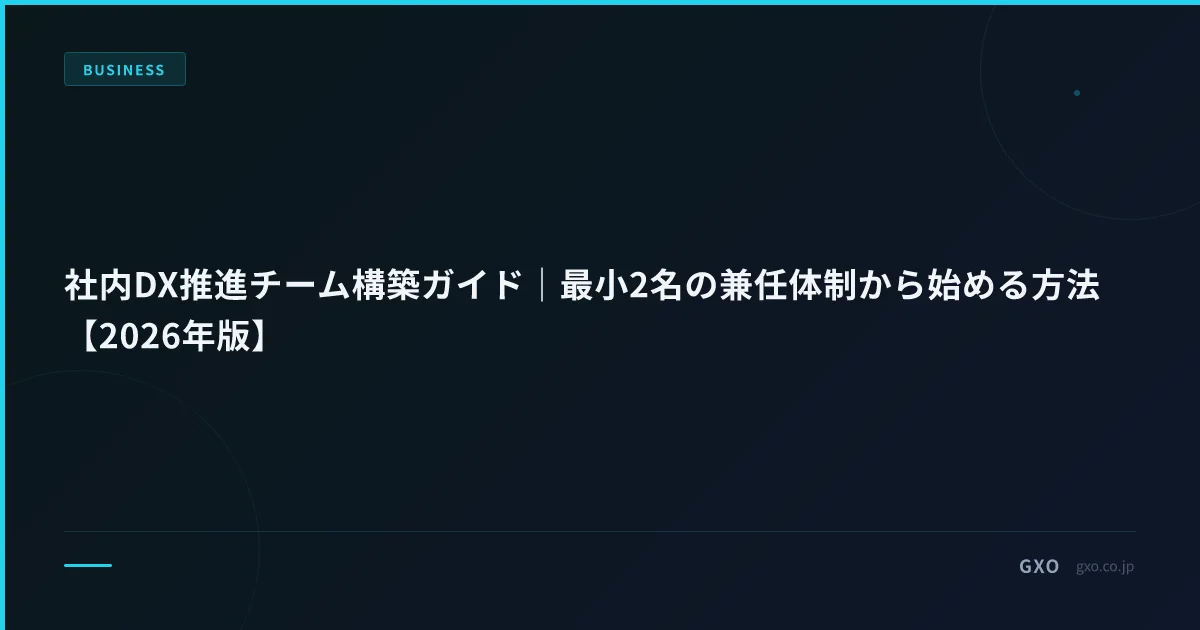 BUSINESS

社内DX推進チーム構築ガイド｜最小2名の兼任体制から始める方法【2026年版】

GXO gxo.co.jp