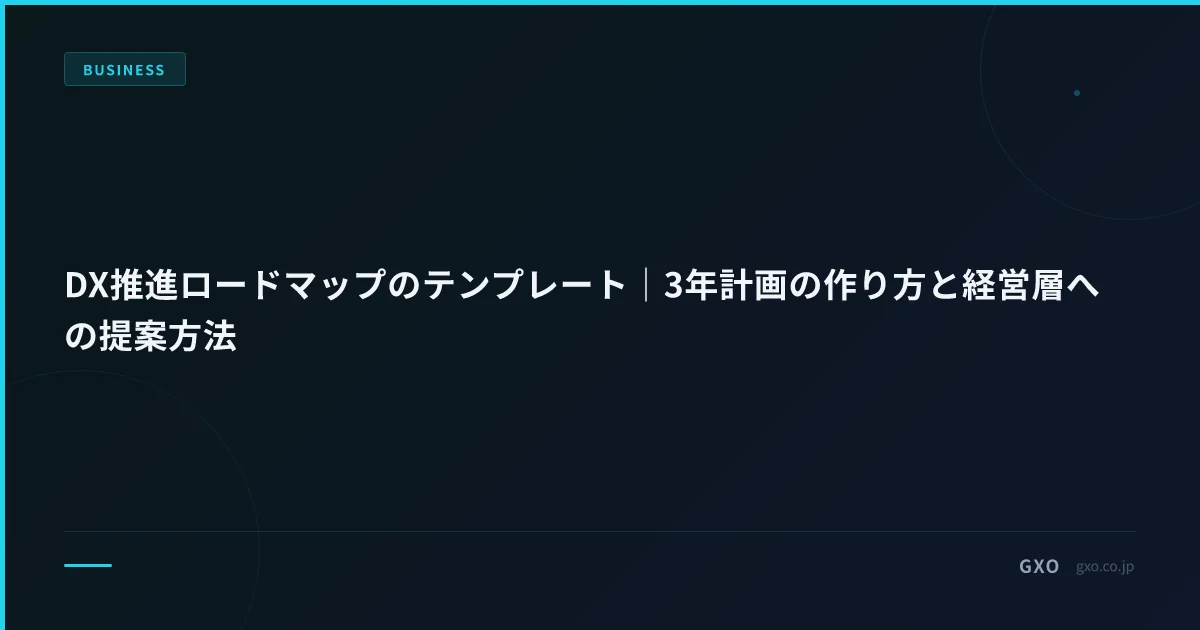 BUSINESS

DX推進ロードマップのテンプレート｜3年計画の作り方と経営層への提案方法

GXO gxo.co.jp