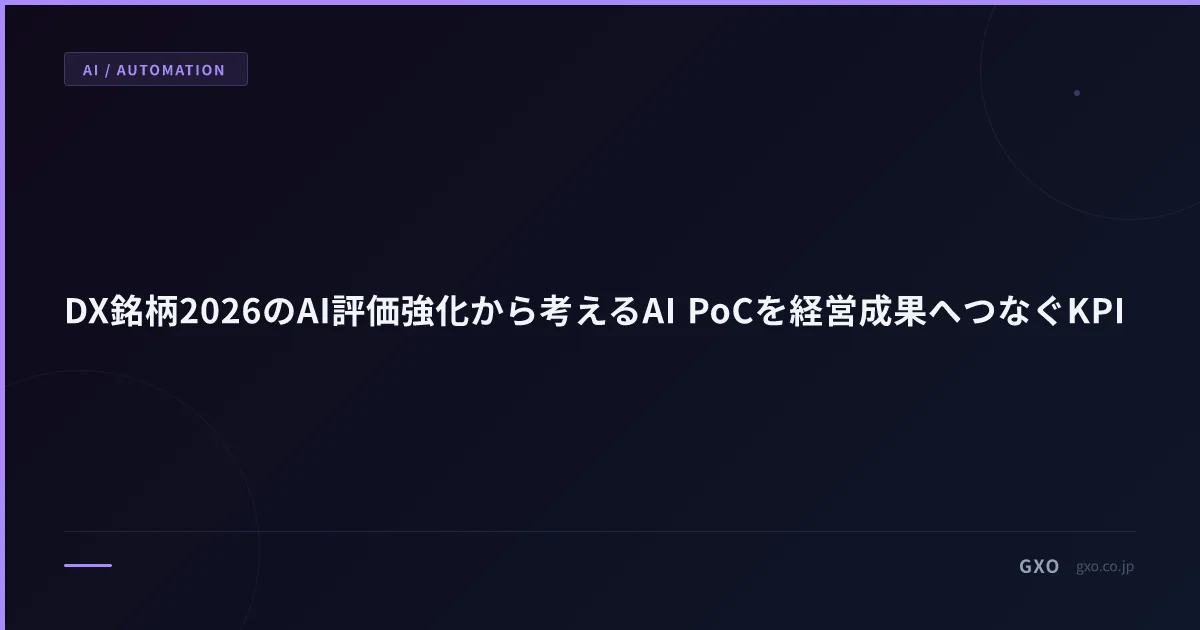 AI / AUTOMATION

DX銘柄2026のAI評価強化から考えるAI PoCを経営成果へつなぐKPI

GXO gxo.co.jp