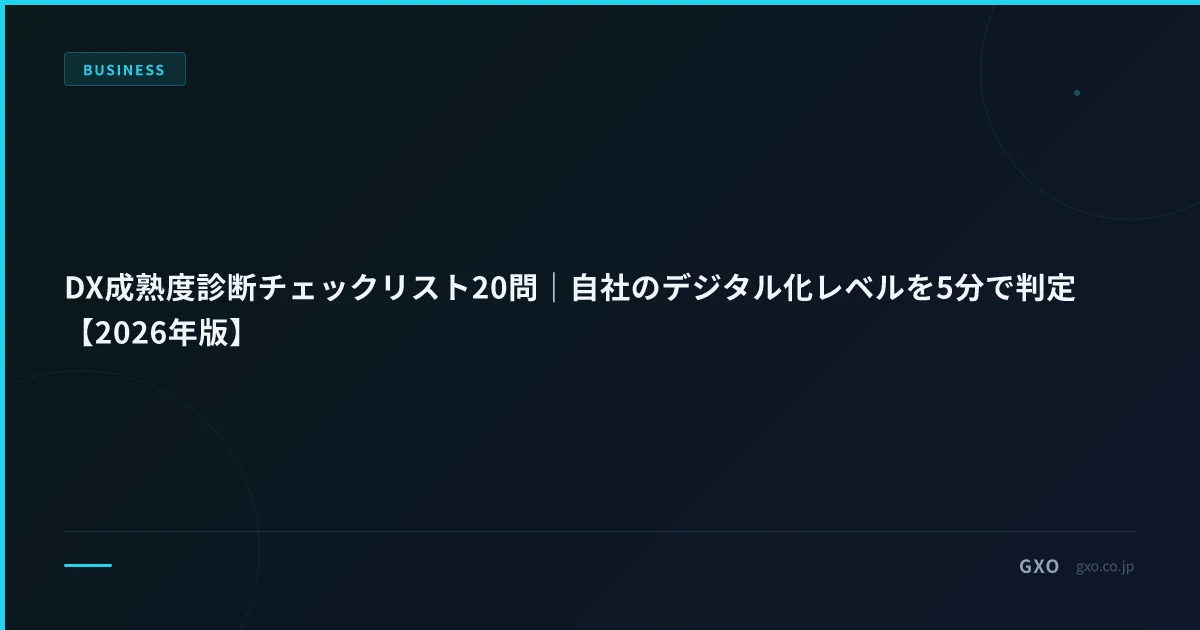 BUSINESS

DX成熟度診断チェックリスト20問｜自社のデジタル化レベルを5分で判定【2026年版】

GXO gxo.co.jp