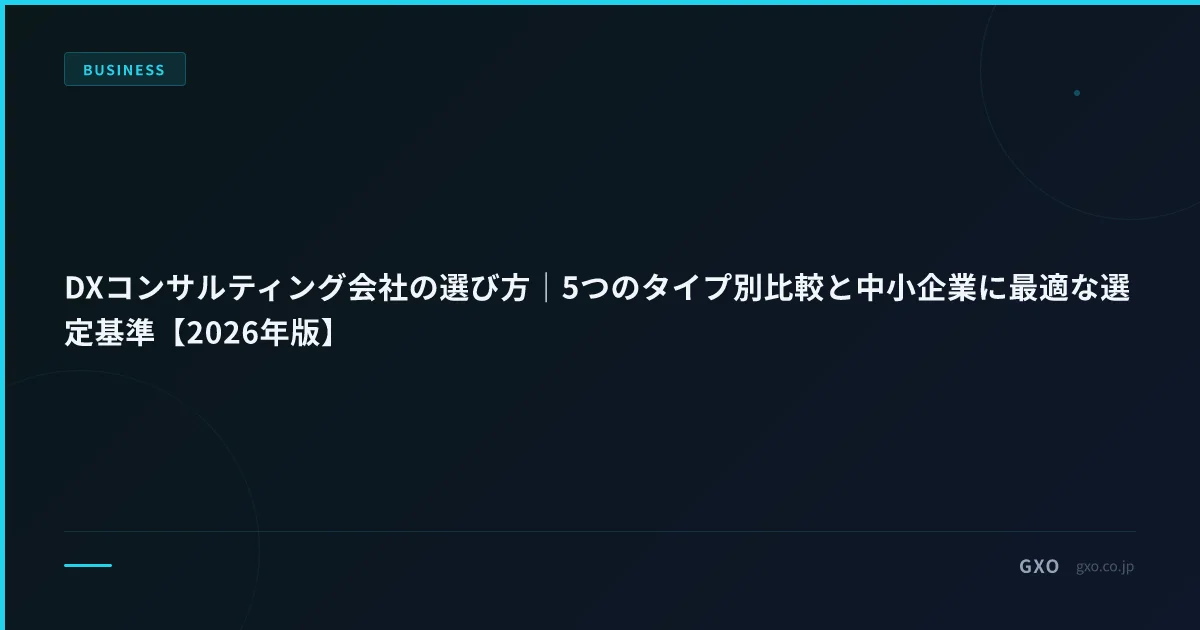 BUSINESS

DXコンサルティング会社の選び方｜5つのタイプ別比較と中小企業に最適な選定基準【2026年版】

GXO gxo.co.jp