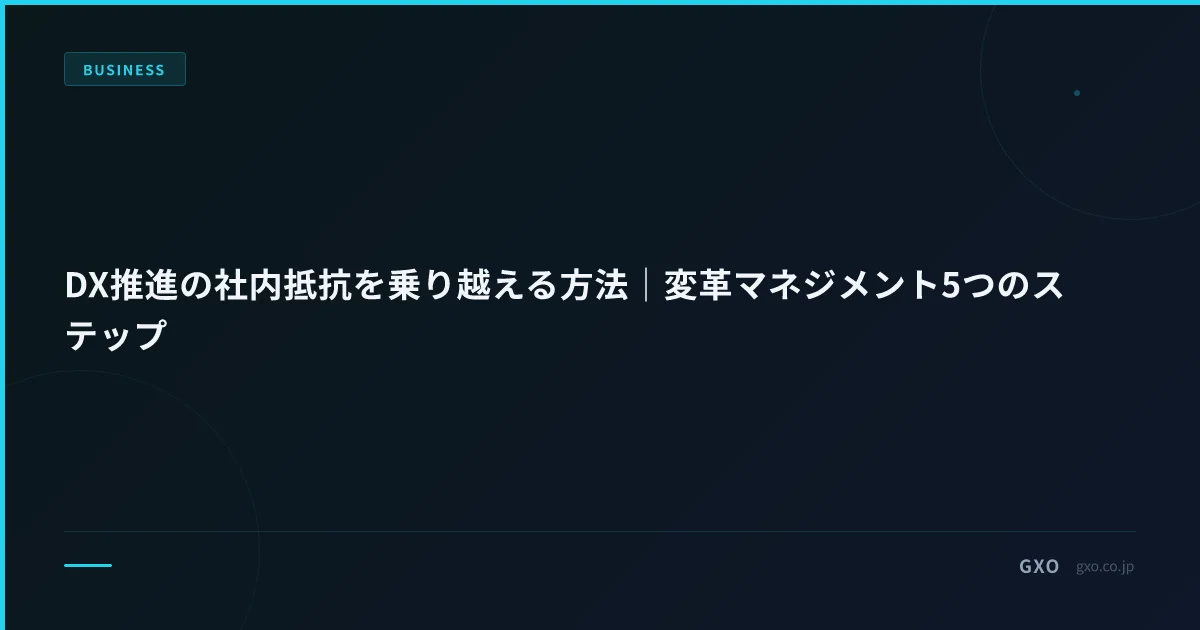 BUSINESS

DX推進の社内抵抗を乗り越える方法｜変革マネジメント5つのステップ

GXO gxo.co.jp