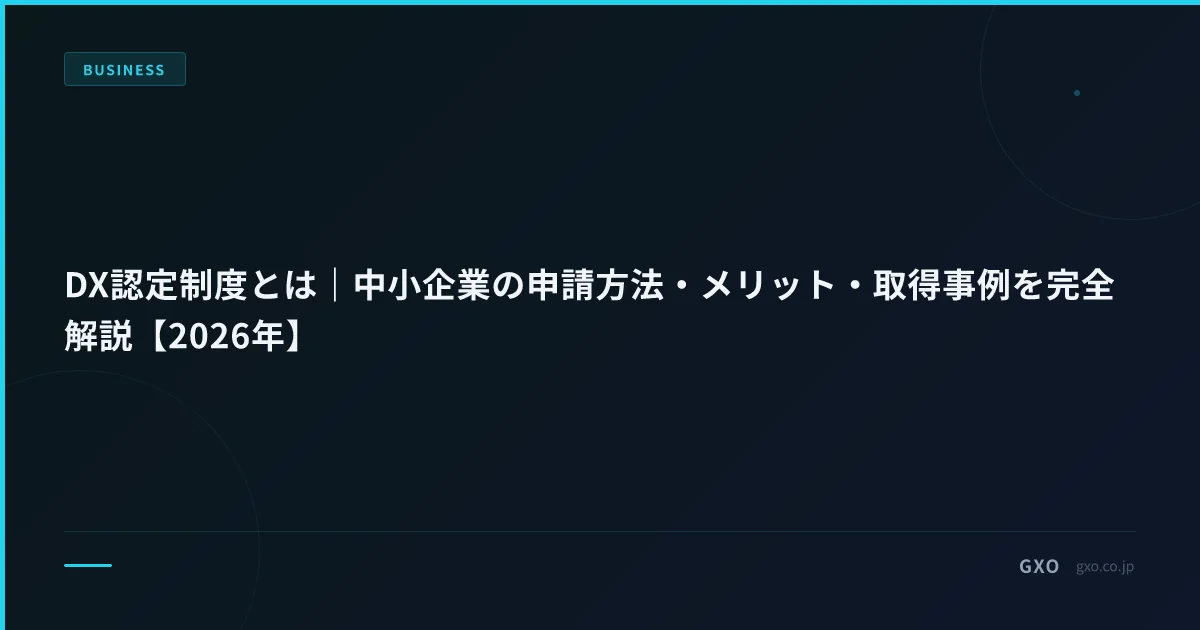 BUSINESS

DX認定制度とは｜中小企業の申請方法・メリット・取得事例を完全解説【2026年】

GXO gxo.co.jp