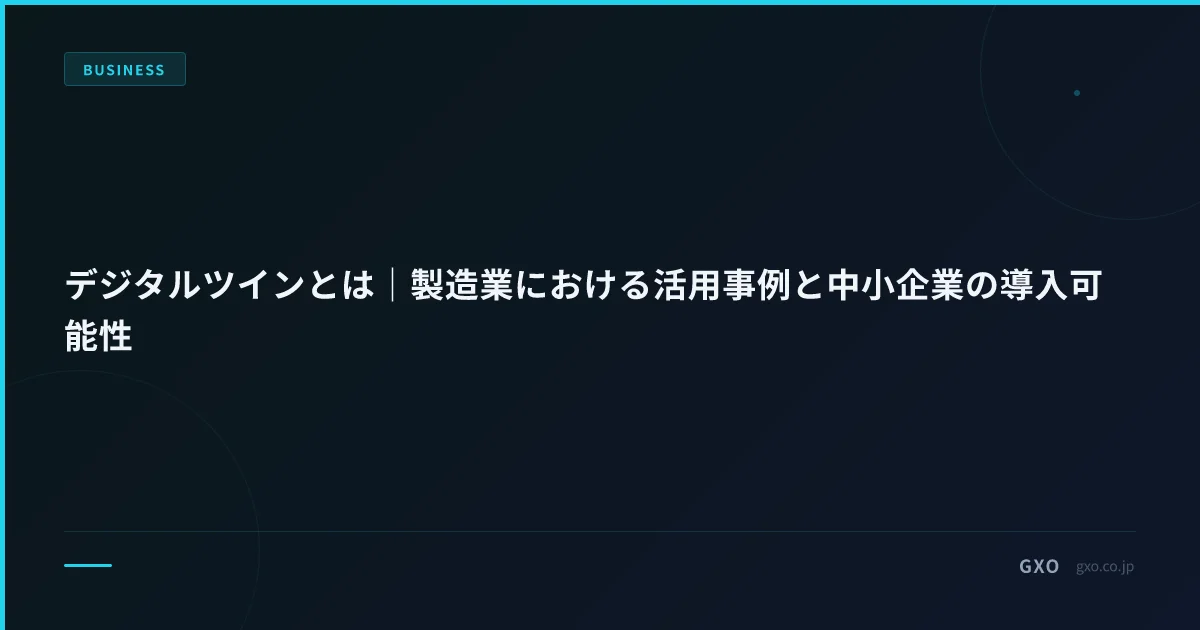 BUSINESS

デジタルツインとは｜製造業における活用事例と中小企業の導入可能性

GXO gxo.co.jp