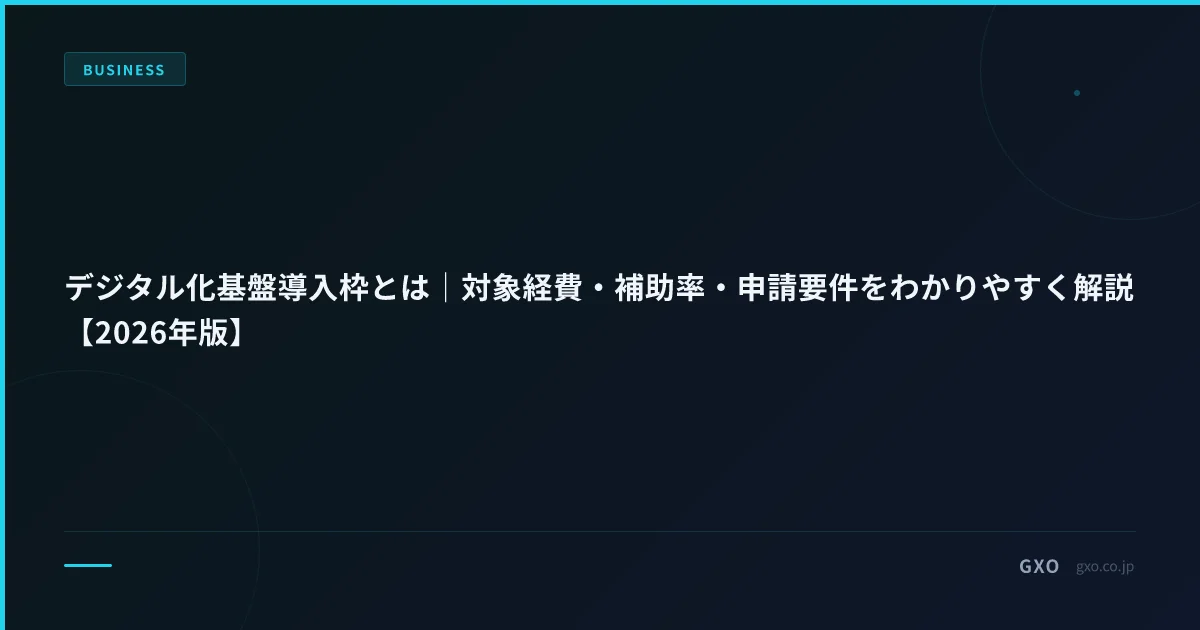 BUSINESS

デジタル化基盤導入枠とは｜対象経費・補助率・申請要件をわかりやすく解説【2026年版】

GXO gxo.co.jp