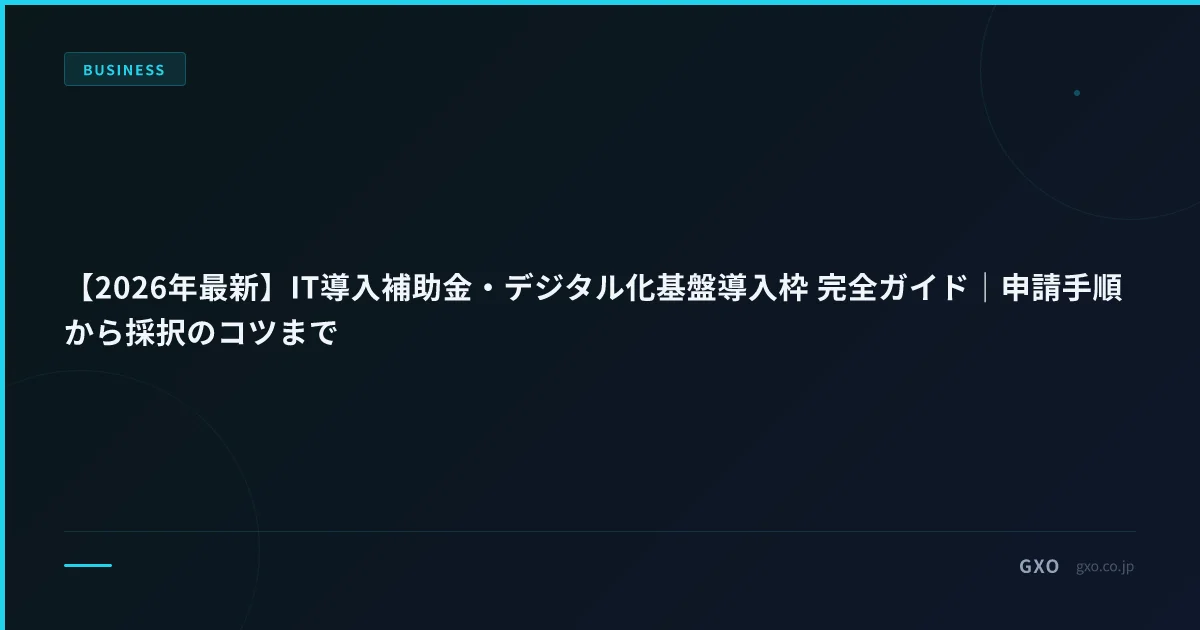 BUSINESS

【2026年最新】IT導入補助金・デジタル化基盤導入枠 完全ガイド｜申請手順から採択のコツまで

GXO gxo.co.jp