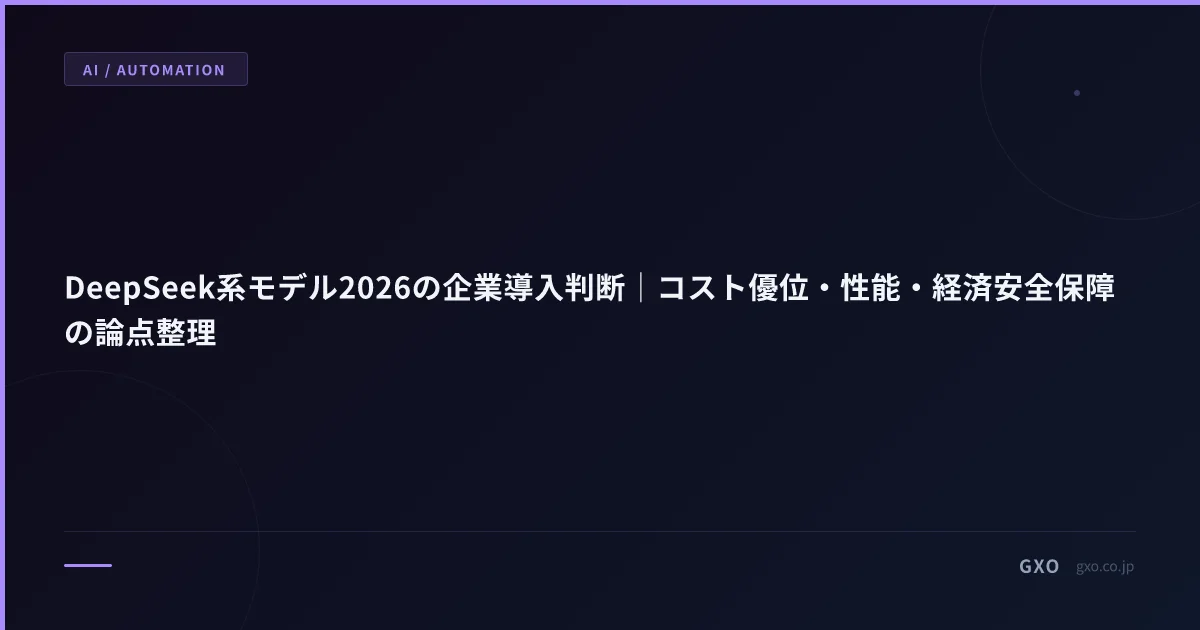 AI / AUTOMATION

DeepSeek系モデル2026の企業導入判断｜コスト優位・性能・経済安全保障の論点整理

GXO gxo.co.jp