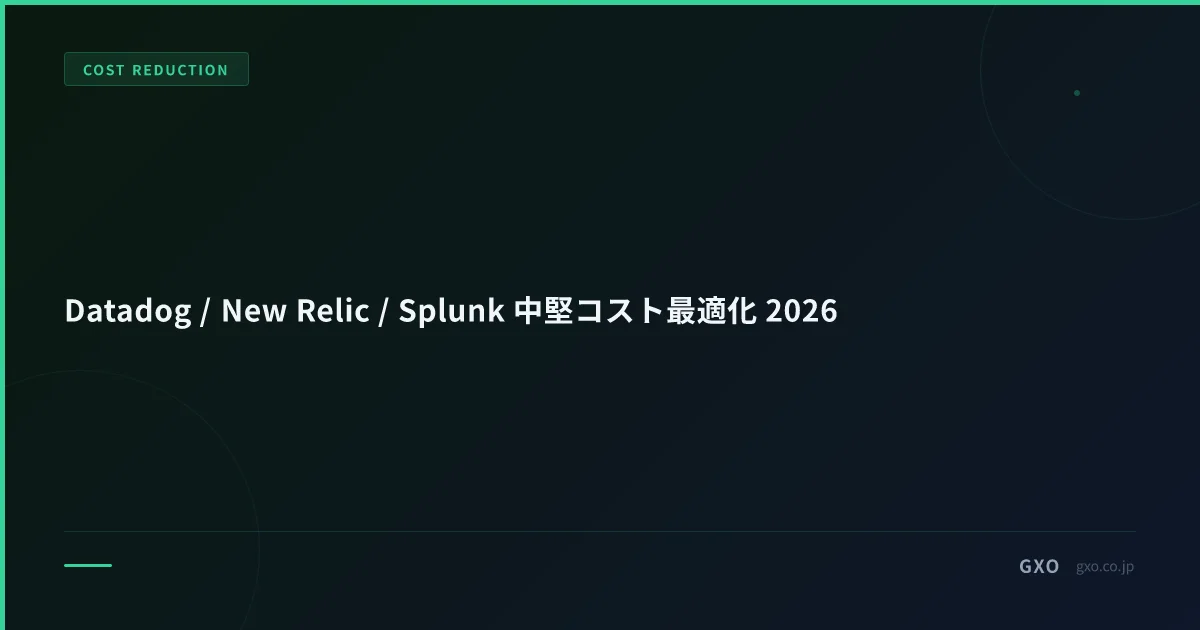 COST REDUCTION

Datadog / New Relic / Splunk 中堅コスト最適化 2026

GXO gxo.co.jp