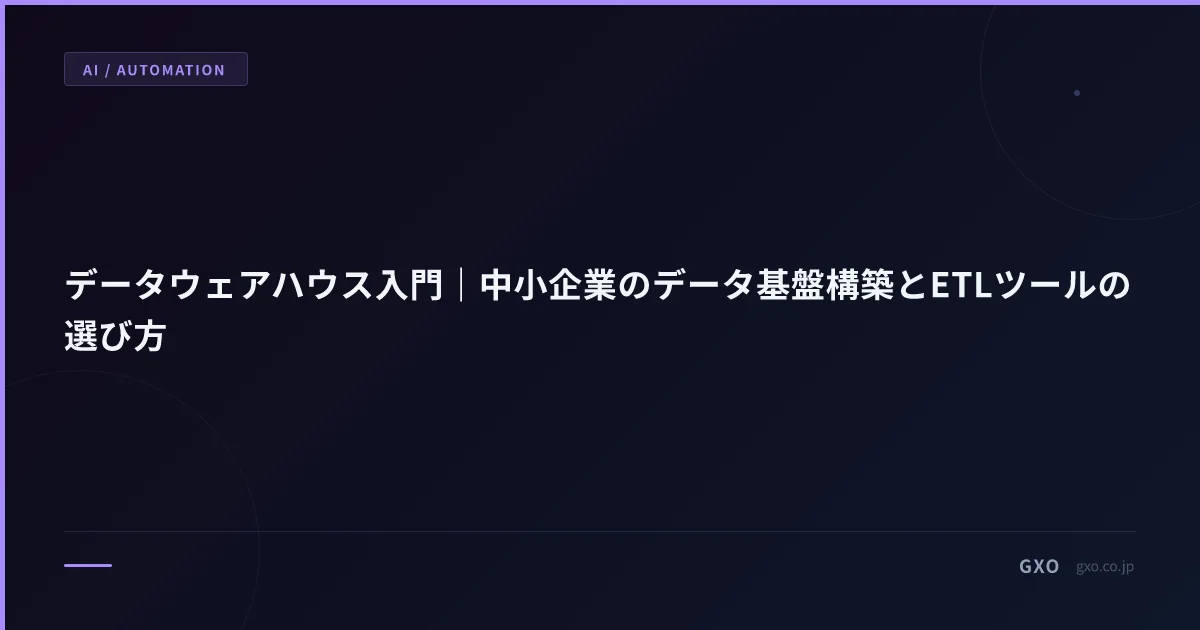 AI / AUTOMATION

データウェアハウス入門｜中小企業のデータ基盤構築とETLツールの選び方

GXO gxo.co.jp