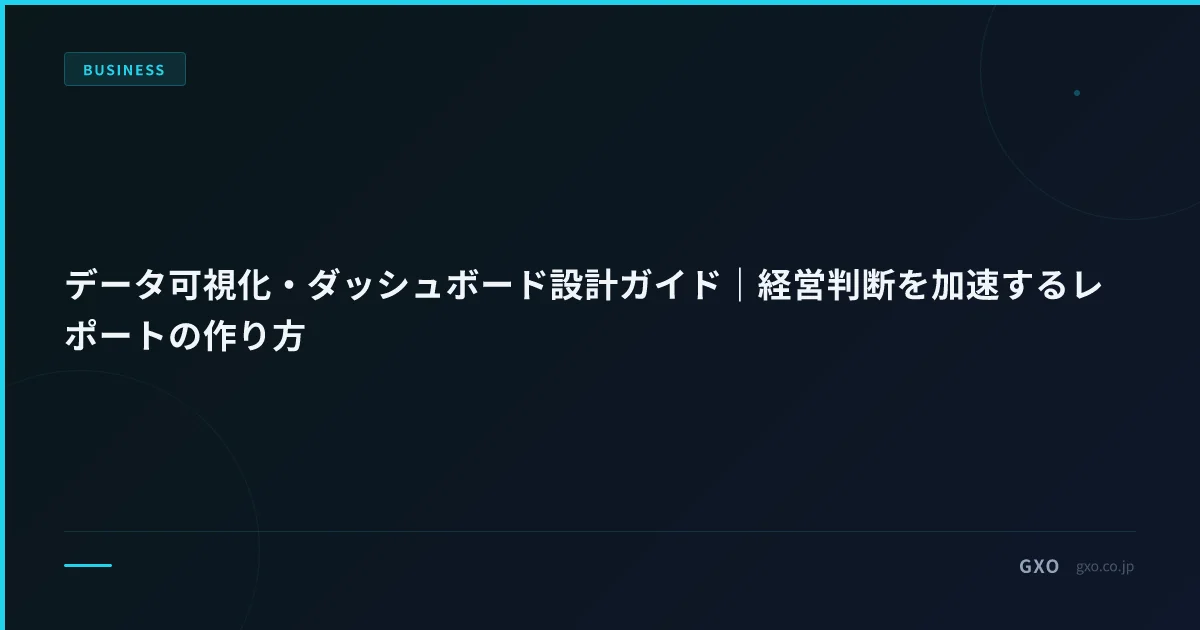 BUSINESS

データ可視化・ダッシュボード設計ガイド｜経営判断を加速するレポートの作り方

GXO gxo.co.jp