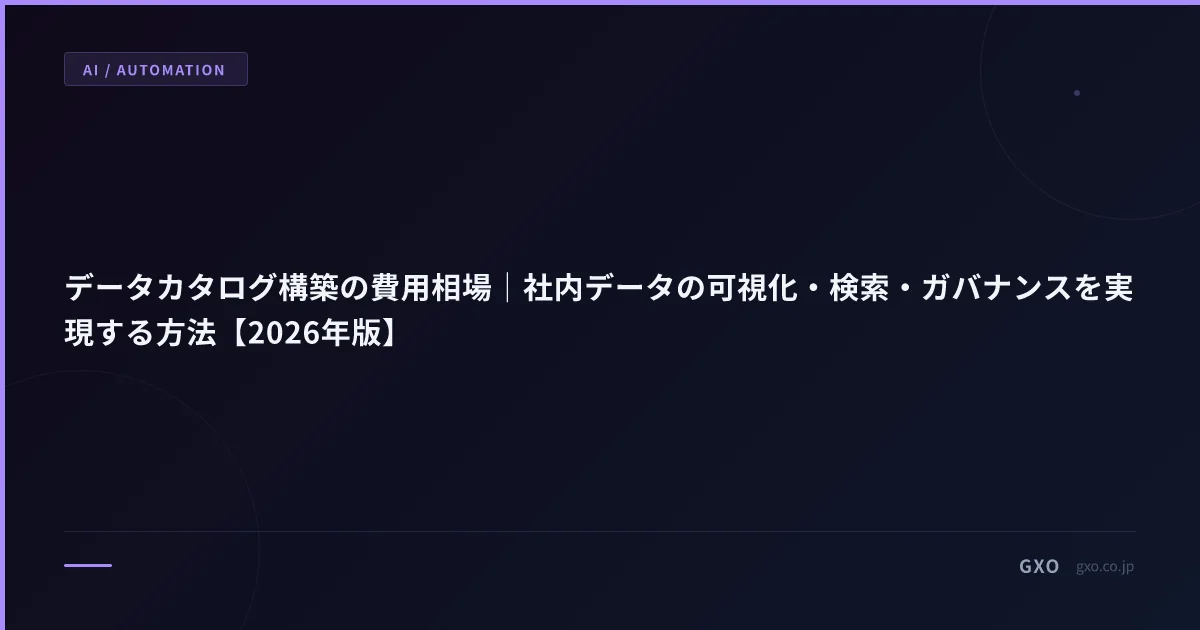 AI / AUTOMATION

データカタログ構築の費用相場｜社内データの可視化・検索・ガバナンスを実現する方法【2026年版】

GXO gxo.co.jp