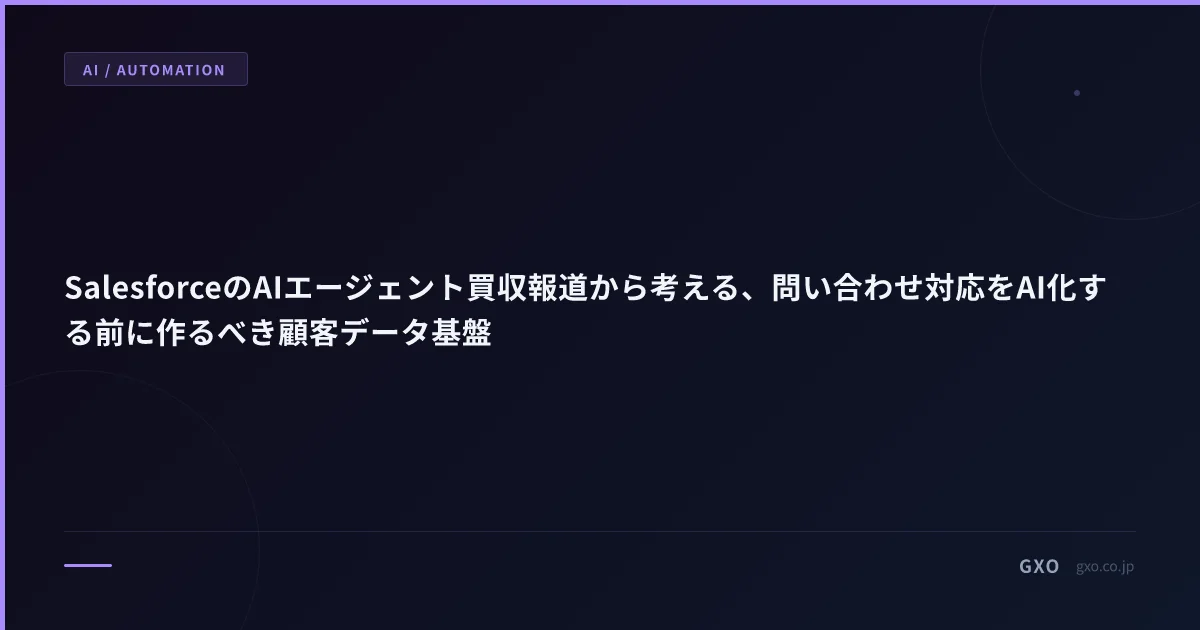 AI / AUTOMATION

SalesforceのAIエージェント買収報道から考える、問い合わせ対応をAI化する前に作るべき顧客データ基盤

GXO gxo.co.jp