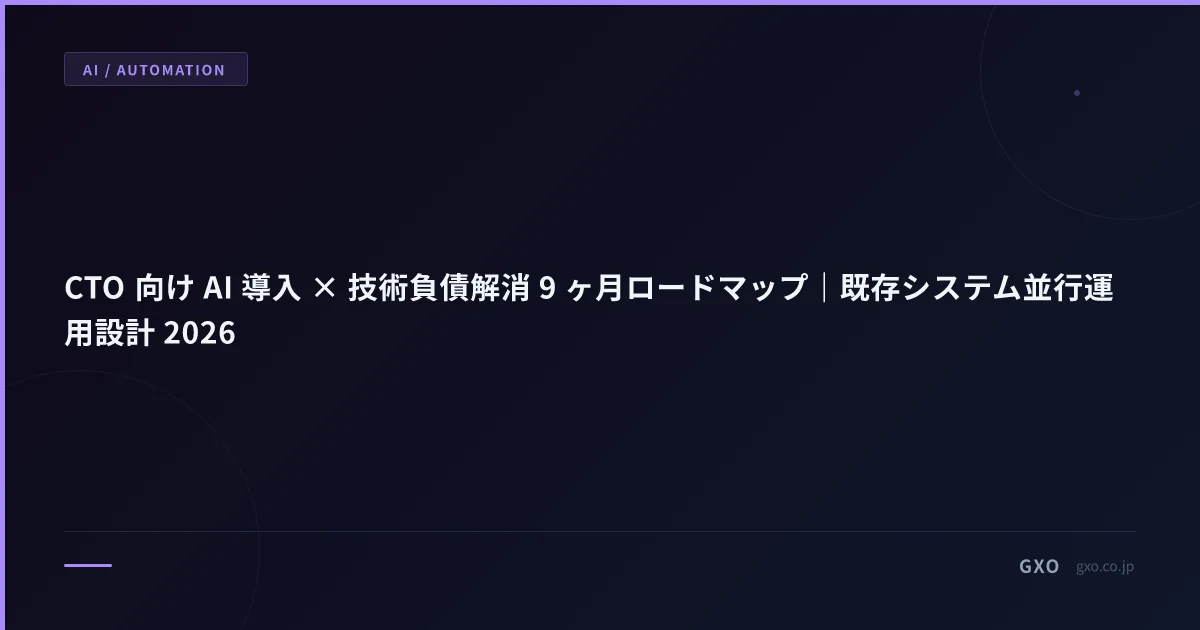 AI / AUTOMATION

CTO 向け AI 導入 × 技術負債解消 9 ヶ月ロードマップ｜既存システム並行運用設計 2026

GXO gxo.co.jp