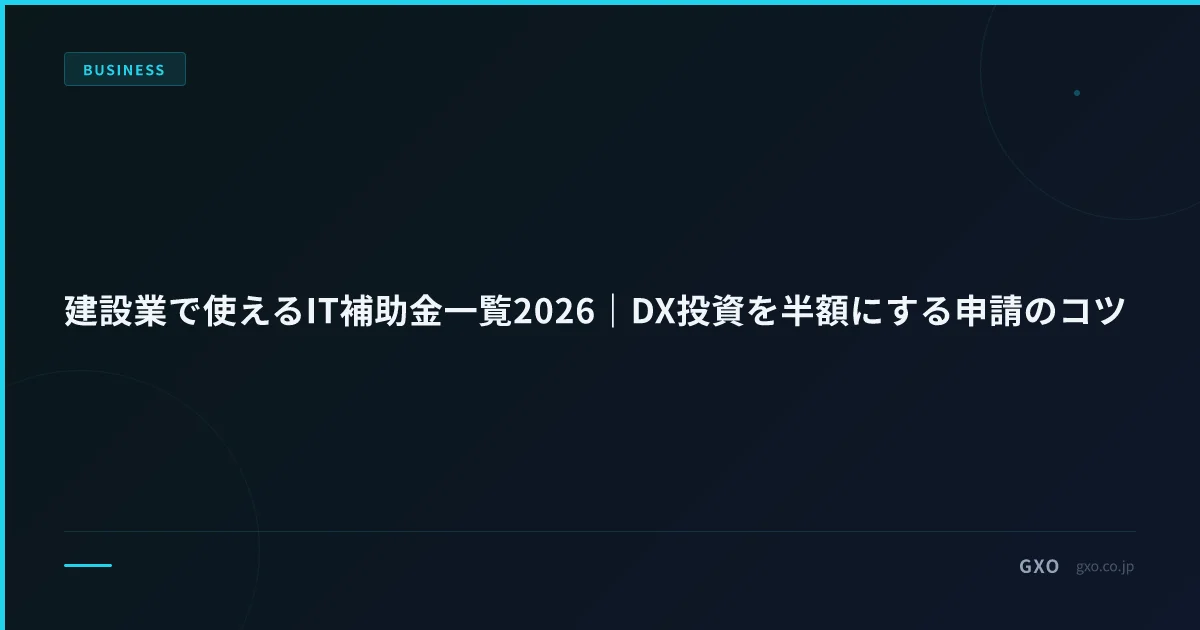 BUSINESS

建設業で使えるIT補助金一覧2026｜DX投資を半額にする申請のコツ

GXO gxo.co.jp