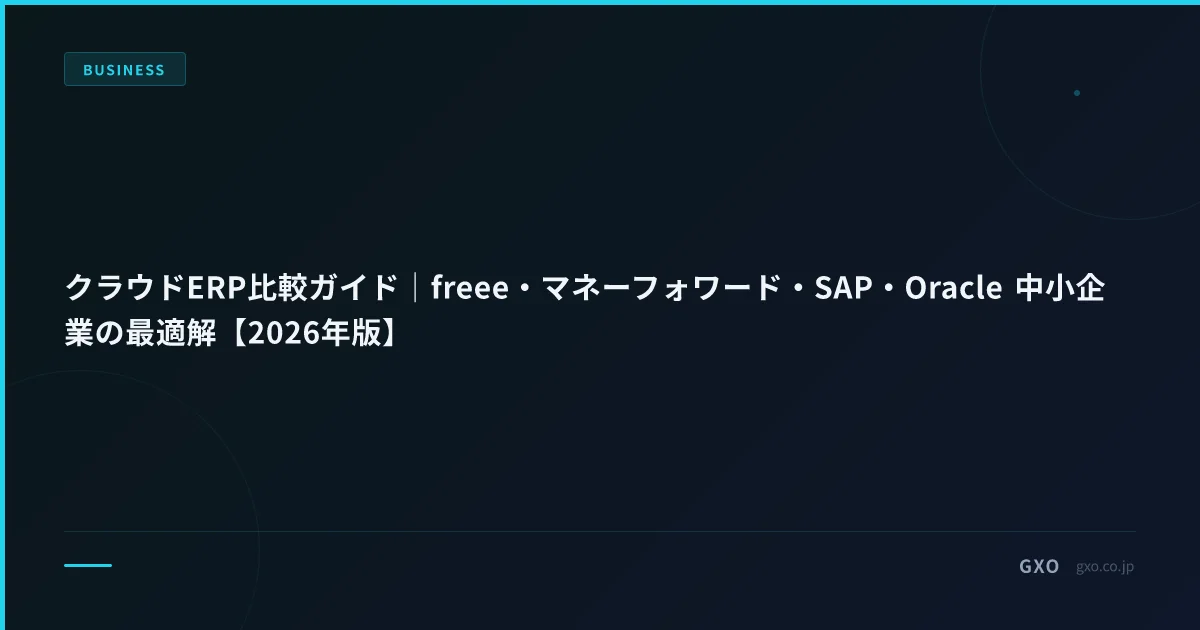 BUSINESS

クラウドERP比較ガイド｜freee・マネーフォワード・SAP・Oracle 中小企業の最適解【2026年版】

GXO gxo.co.jp