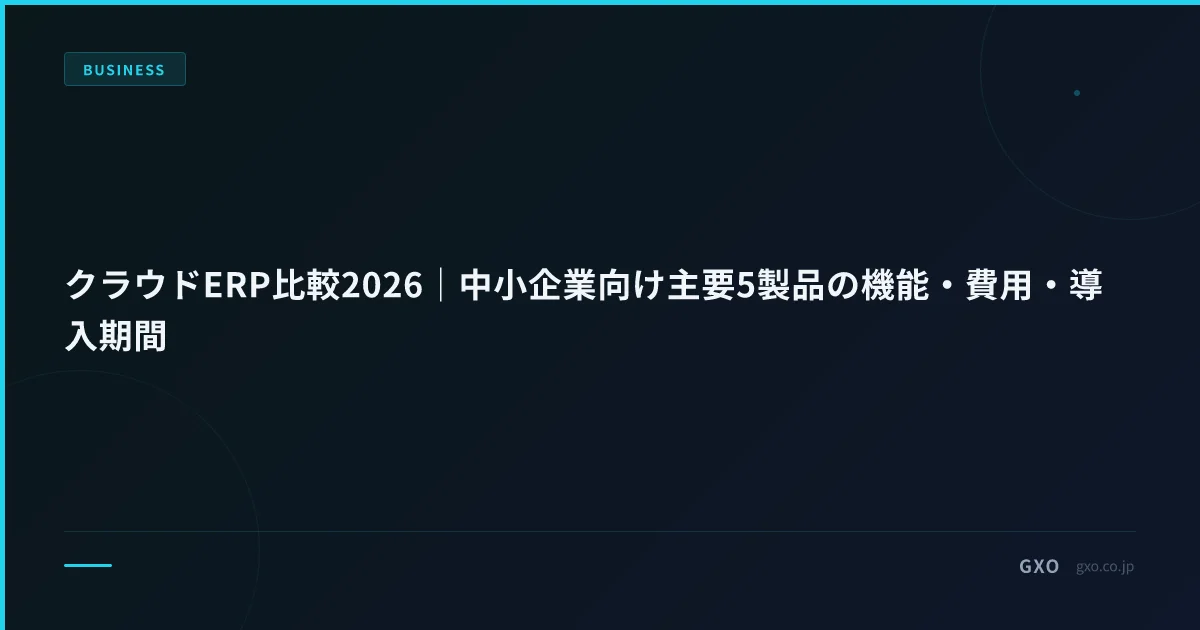 BUSINESS

クラウドERP比較2026｜中小企業向け主要5製品の機能・費用・導入期間

GXO gxo.co.jp