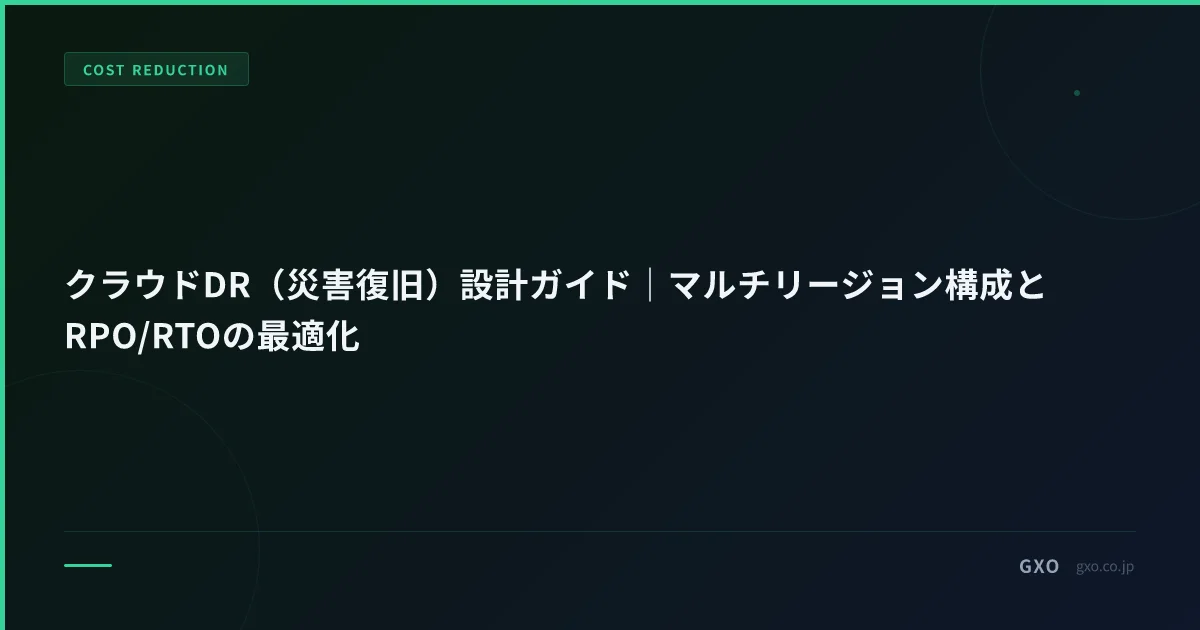 COST REDUCTION

クラウドDR（災害復旧）設計ガイド｜マルチリージョン構成とRPO/RTOの最適化

GXO gxo.co.jp