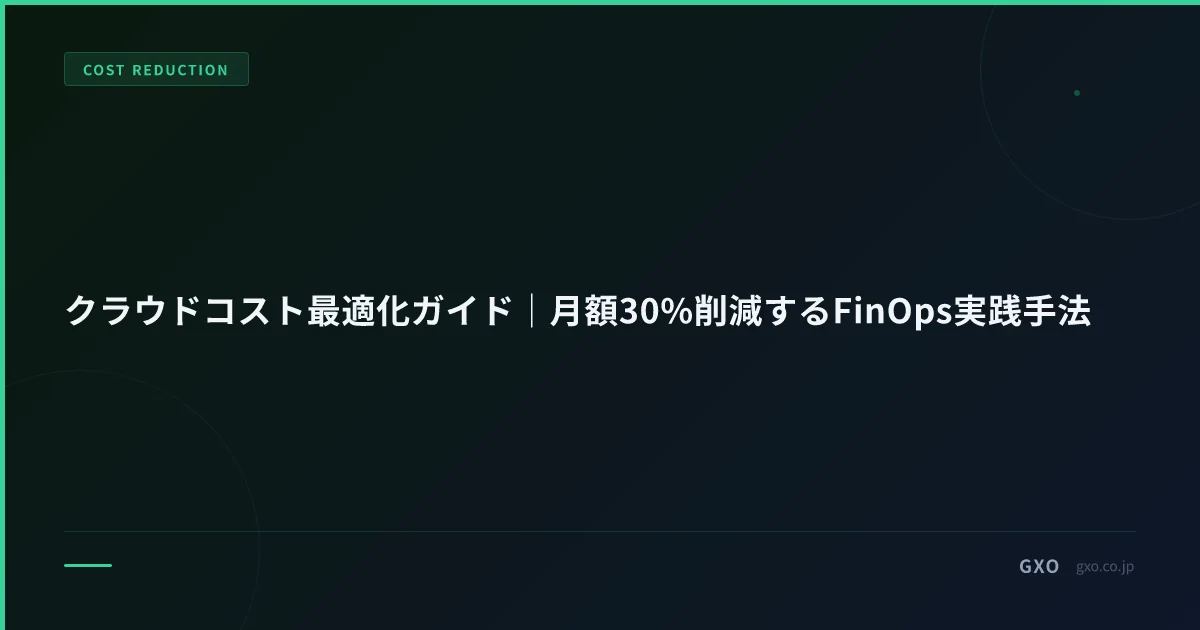 COST REDUCTION

クラウドコスト最適化ガイド｜月額30%削減するFinOps実践手法

GXO gxo.co.jp