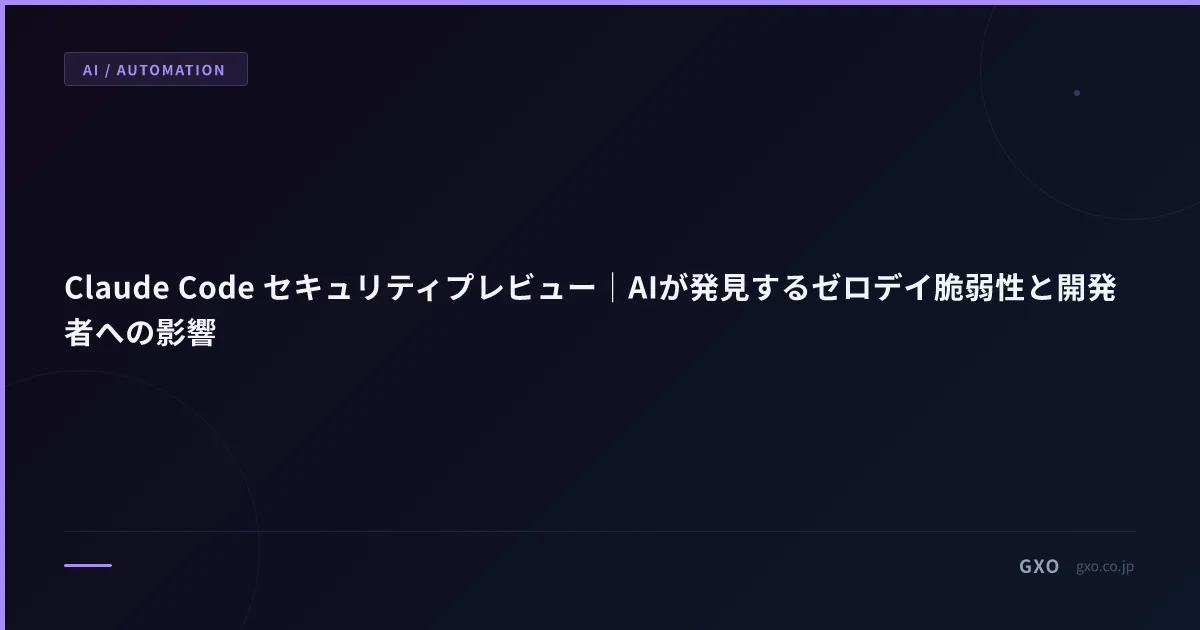 AI / AUTOMATION

Claude Code セキュリティプレビュー｜AIが発見するゼロデイ脆弱性と開発者への影響

GXO gxo.co.jp