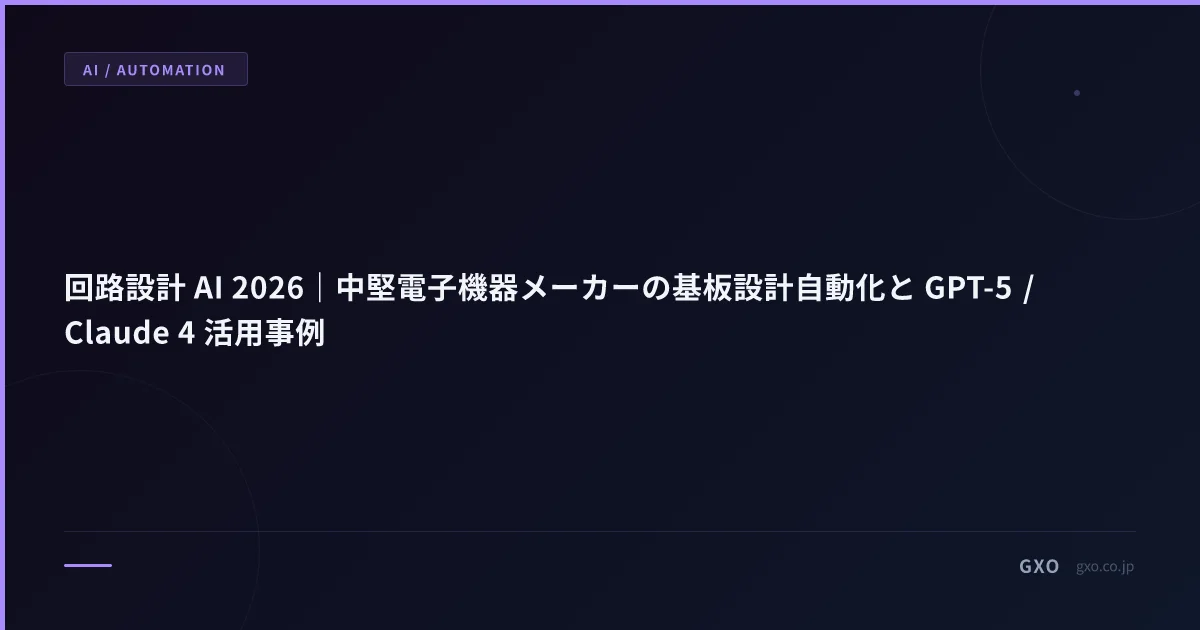 AI / AUTOMATION

回路設計 AI 2026｜中堅電子機器メーカーの基板設計自動化と GPT-5 / Claude 4 活用事例

GXO gxo.co.jp