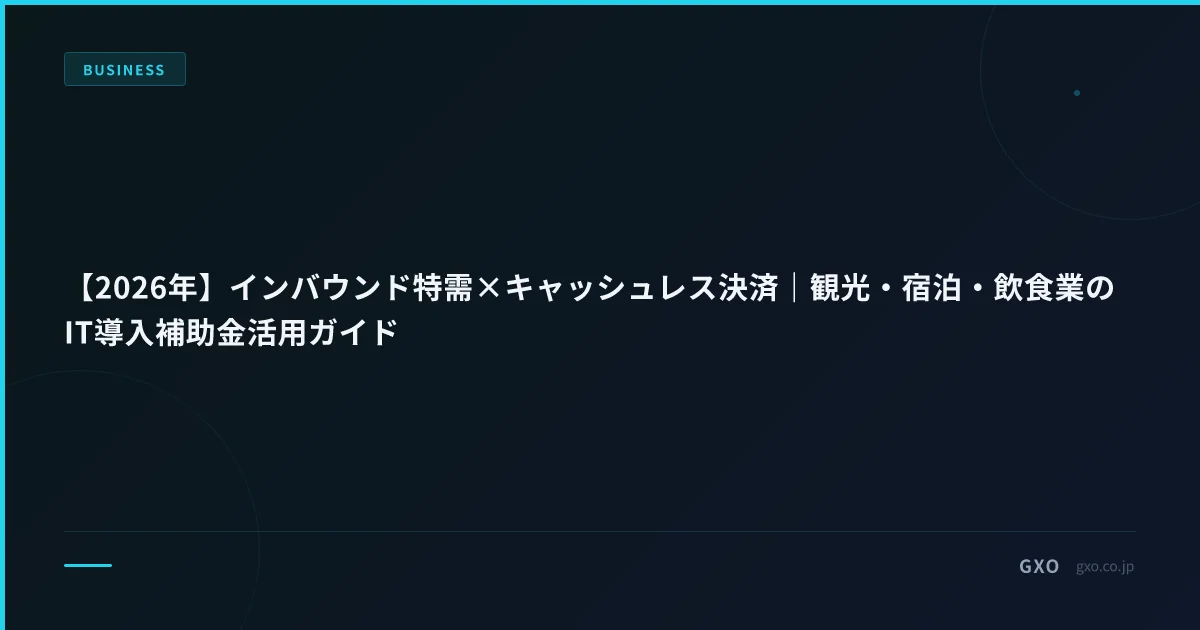 BUSINESS

【2026年】インバウンド特需×キャッシュレス決済｜観光・宿泊・飲食業のIT導入補助金活用ガイド

GXO gxo.co.jp