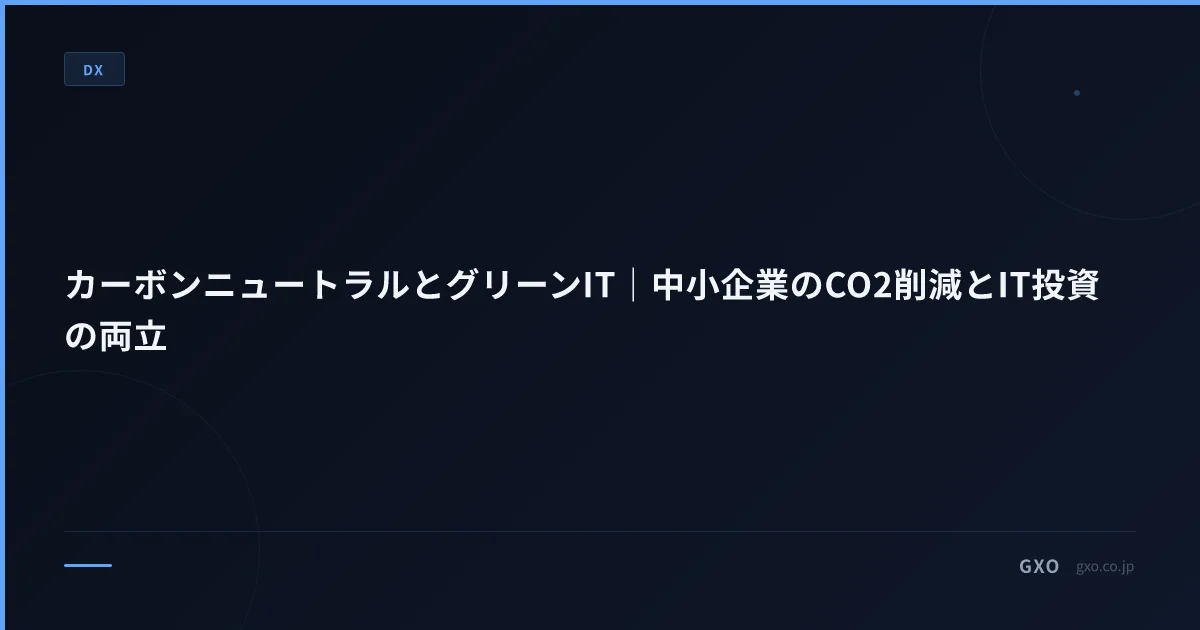 DX

カーボンニュートラルとグリーンIT｜中小企業のCO2削減とIT投資の両立

GXO gxo.co.jp