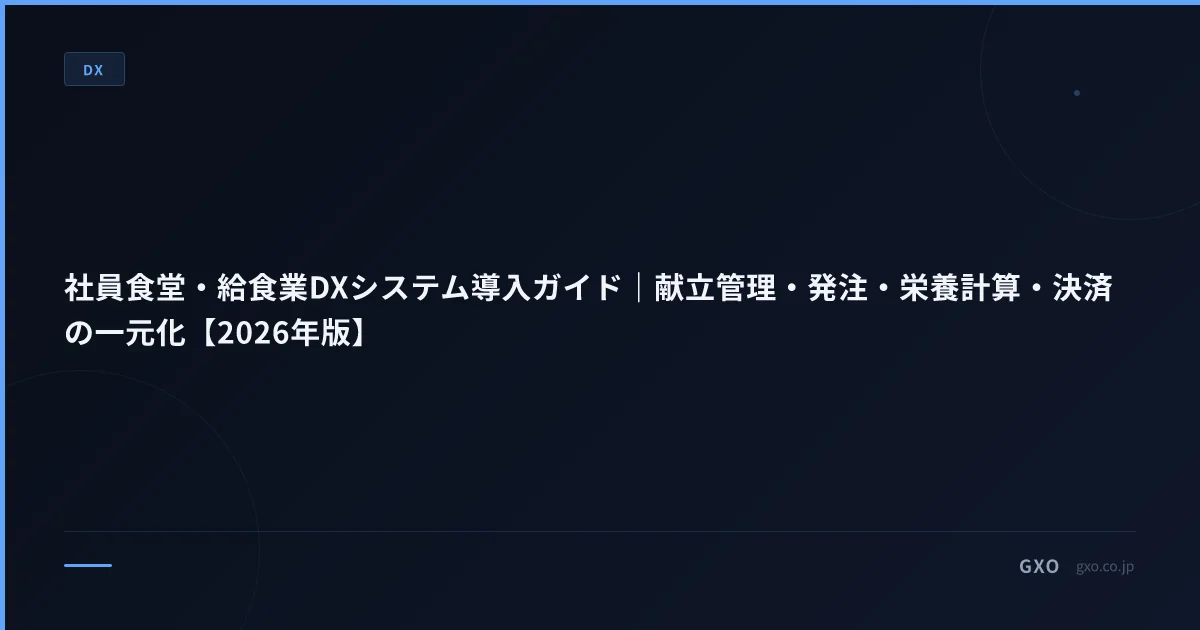 DX

社員食堂・給食業DXシステム導入ガイド｜献立管理・発注・栄養計算・決済の一元化【2026年版】

GXO gxo.co.jp