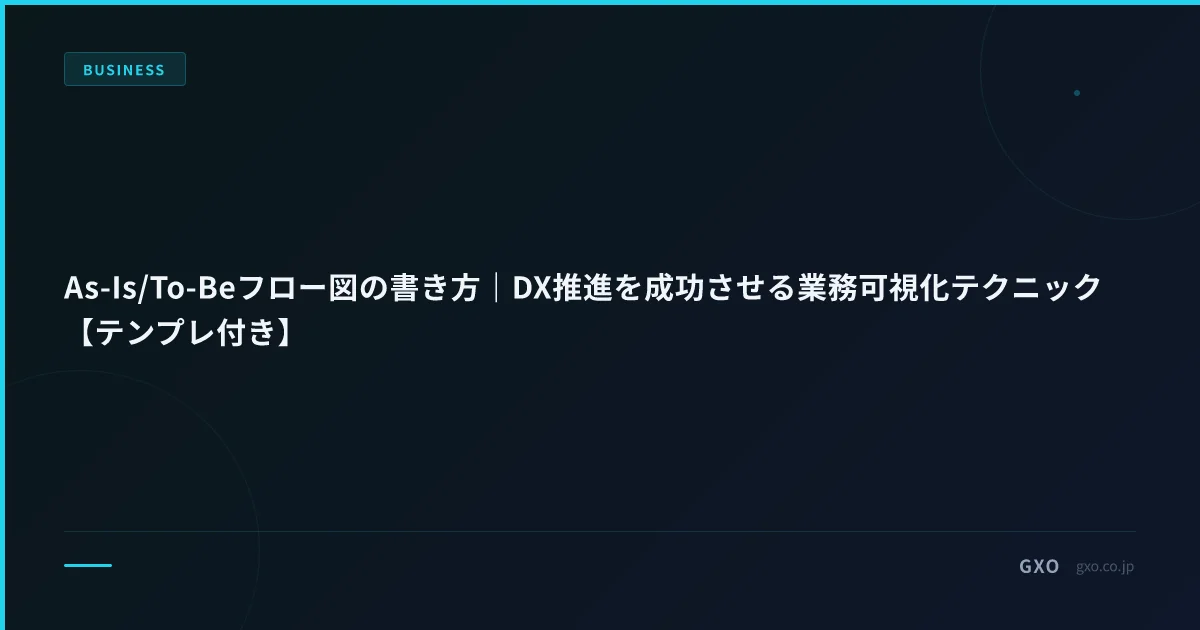 BUSINESS

As-Is/To-Beフロー図の書き方｜DX推進を成功させる業務可視化テクニック【テンプレ付き】

GXO gxo.co.jp