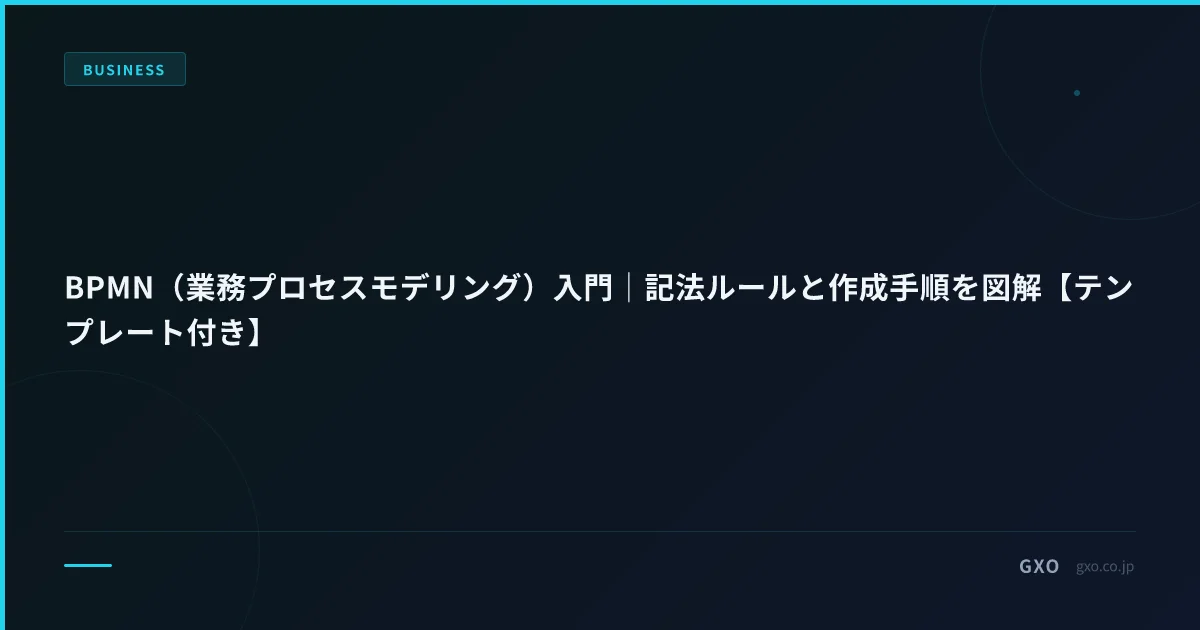 BUSINESS

BPMN（業務プロセスモデリング）入門｜記法ルールと作成手順を図解【テンプレート付き】

GXO gxo.co.jp