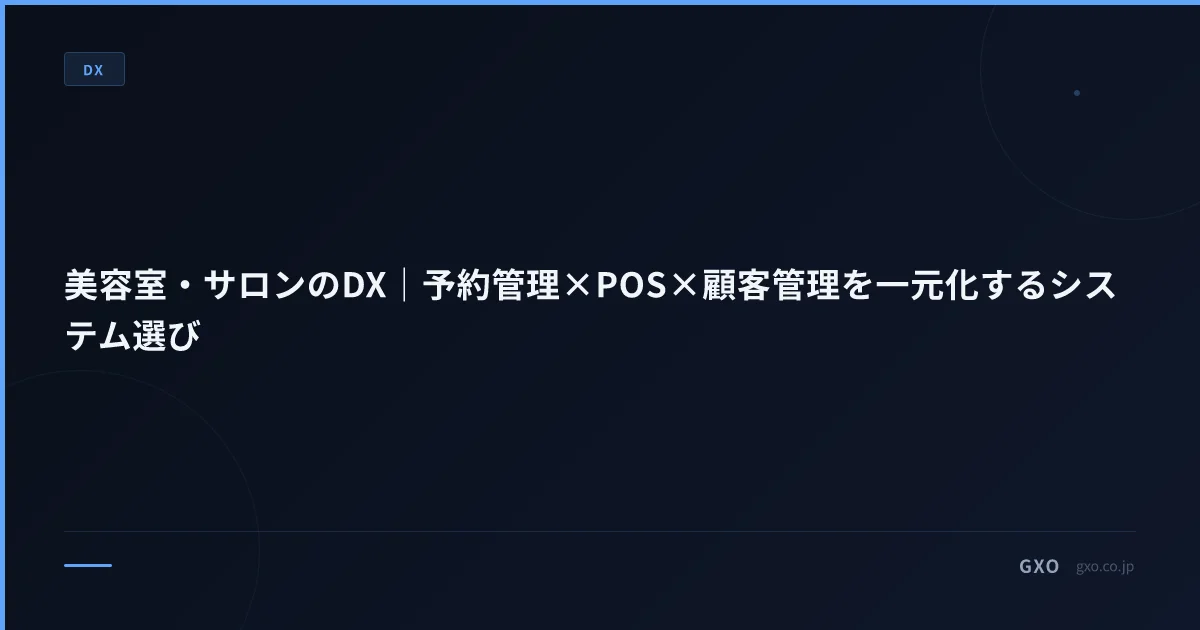 DX

美容室・サロンのDX｜予約管理×POS×顧客管理を一元化するシステム選び

GXO gxo.co.jp