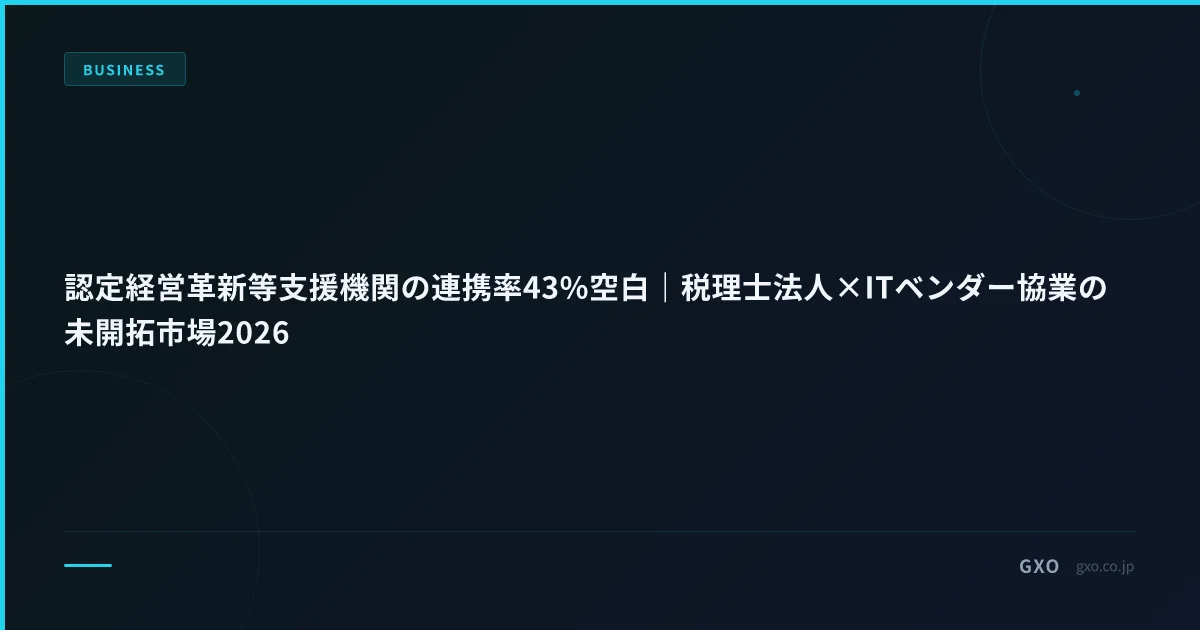 BUSINESS

認定経営革新等支援機関の連携率43%空白｜税理士法人×ITベンダー協業の未開拓市場2026

GXO gxo.co.jp