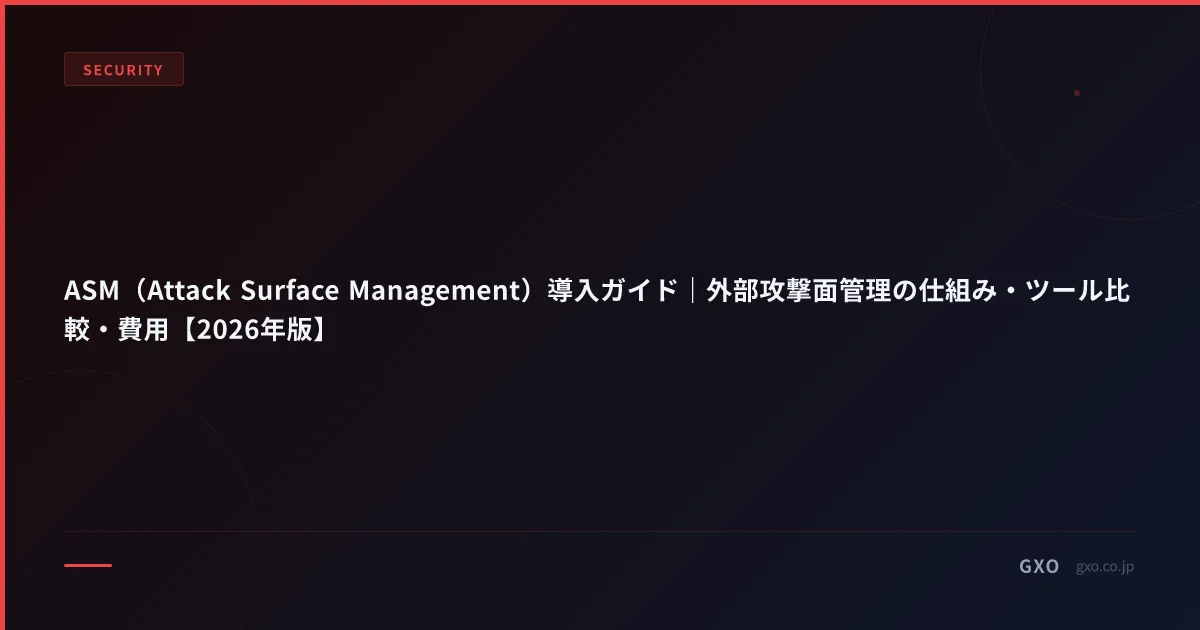 SECURITY

ASM（Attack Surface Management）導入ガイド｜外部攻撃面管理の仕組み・ツール比較・費用【2026年版】

GXO gxo.co.jp